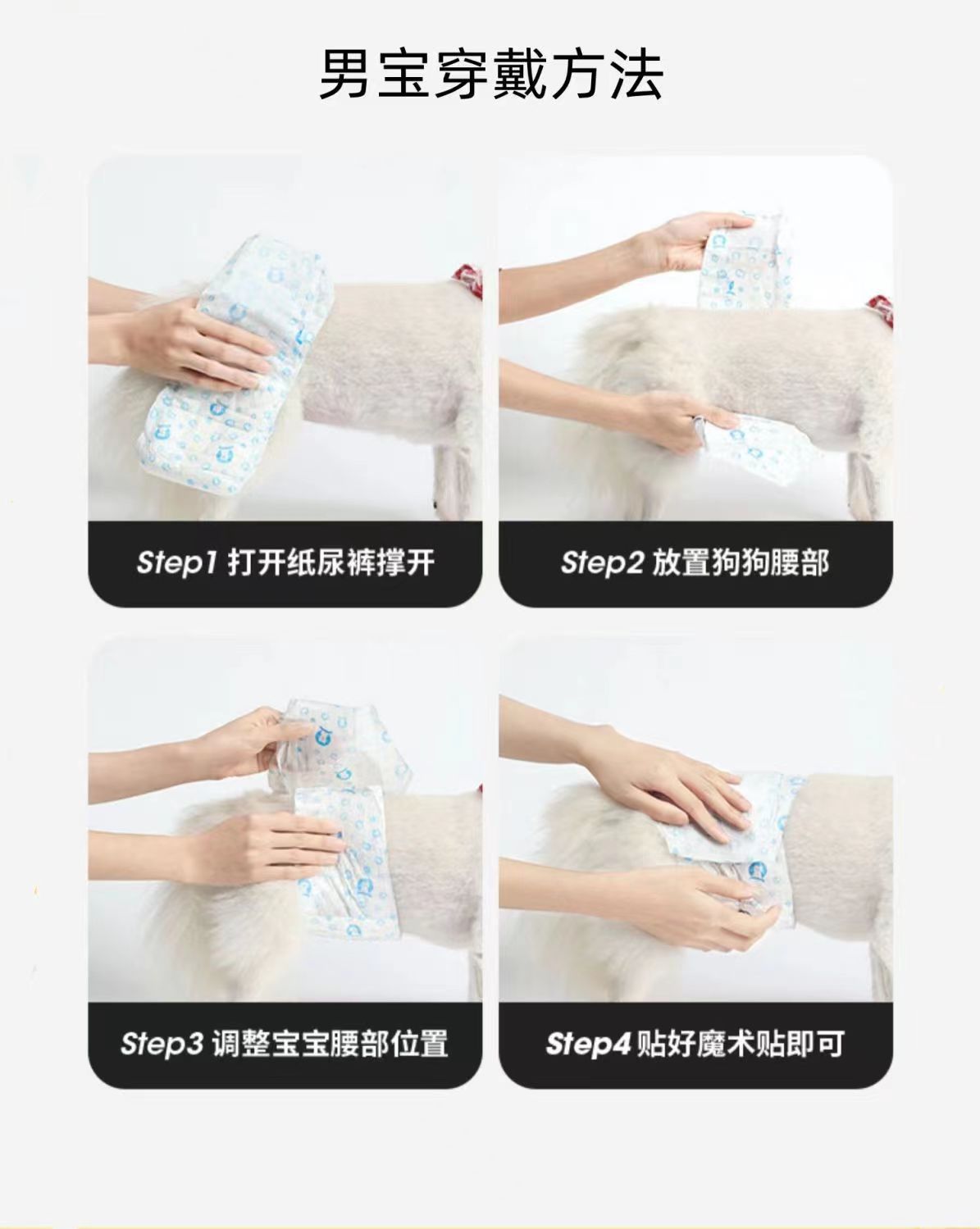 男宝穿戴方法

Step1 打开纸尿裤撑开

Step2 放置狗狗腰部

Step3 调整宝宝腰部位置

Step4 贴好魔术贴即可