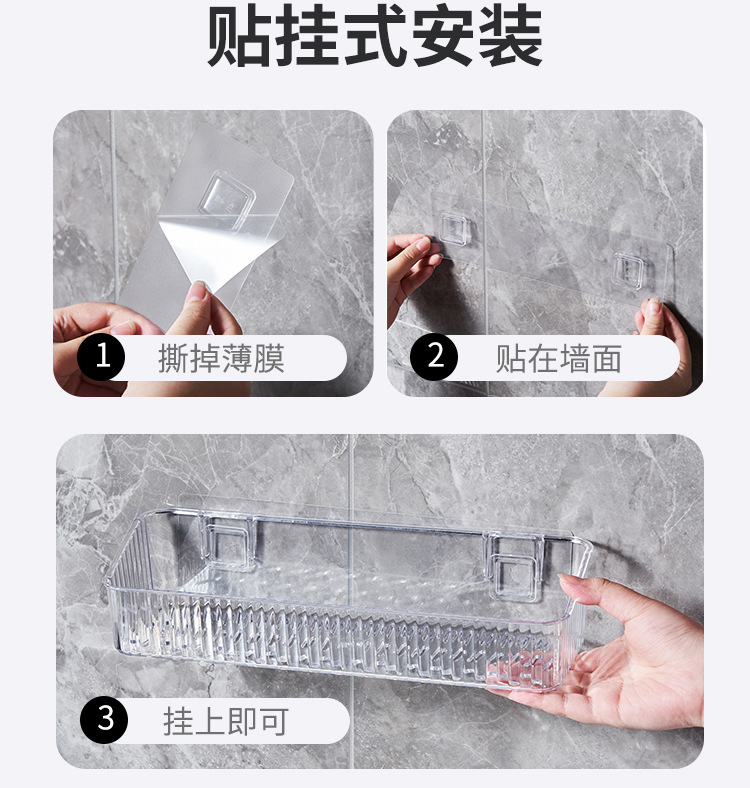 贴挂式安装

1 撕掉薄膜

2 贴在墙面

3 挂上即可