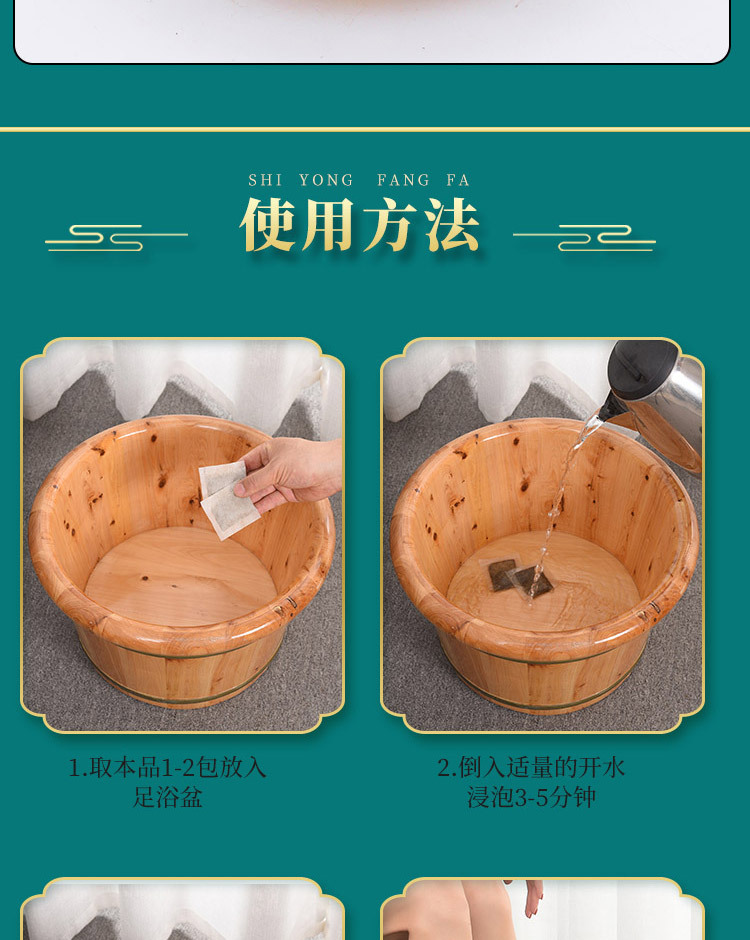 SHI YONG FANG FA
使用方法

1.取本品1-2包放入足浴盆

2.倒入适量的开水浸泡3-5分钟