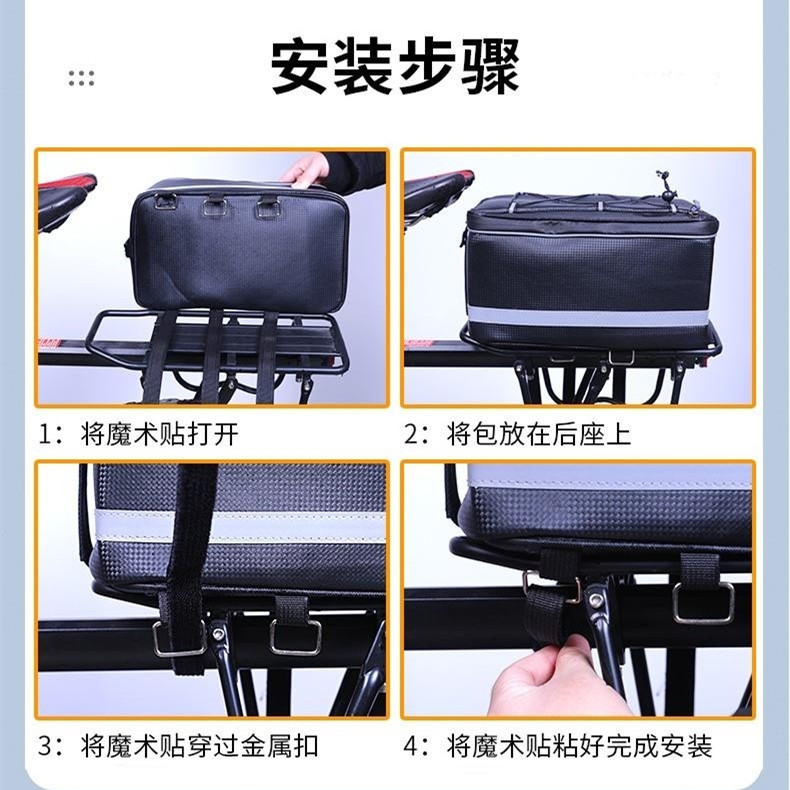 安装步骤

1：将魔术贴打开

2：将包放在后座上

3：将魔术贴穿过金属扣

4：将魔术贴粘好完成安装