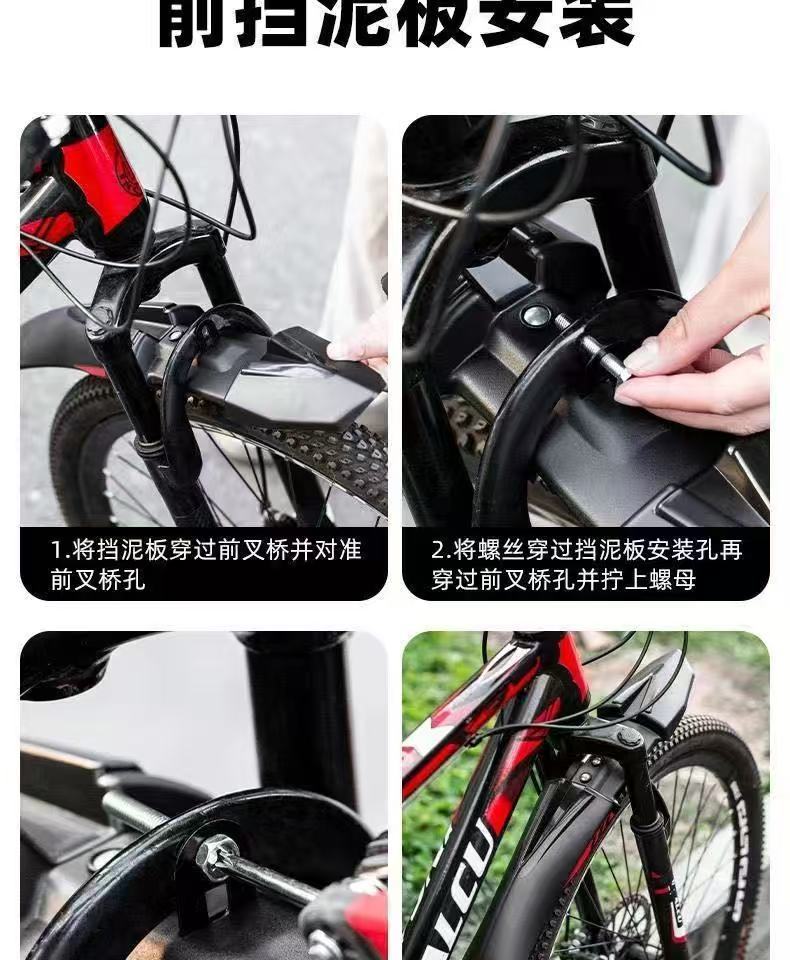 前挡泥板安装

1.将挡泥板穿过前叉桥并对准前叉桥孔

2.将螺丝穿过挡泥板安装孔再穿过前叉桥孔并拧上螺母