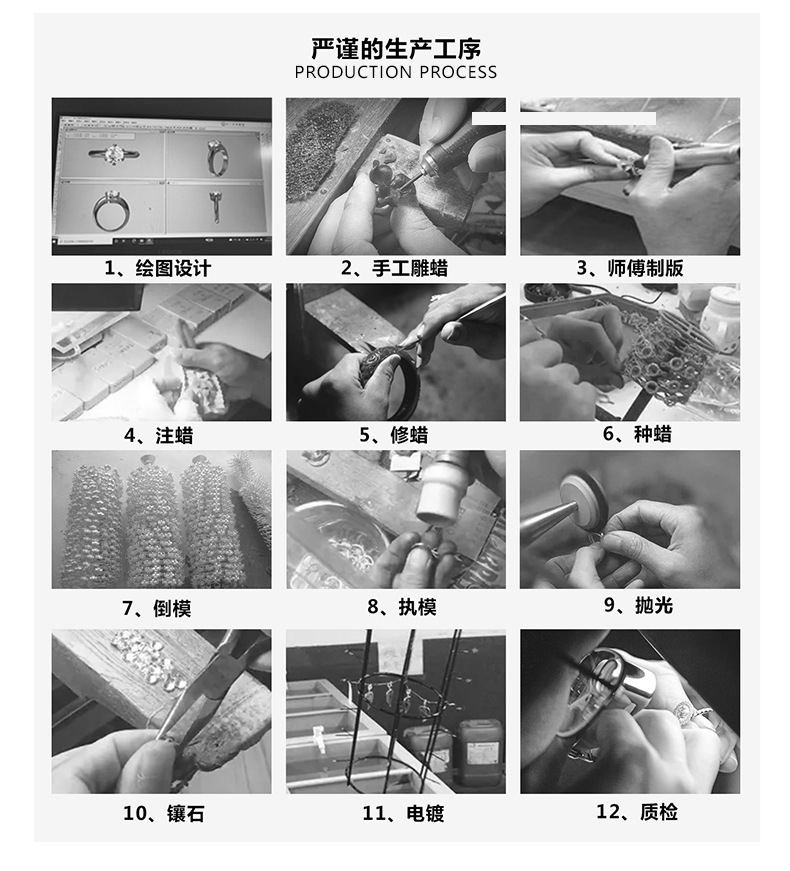 严谨的生产工序
PRODUCTION PROCESS

1、绘图设计

2、手工雕蜡

3、师傅制版

4、注蜡

5、修蜡

6、种蜡

7、倒模

8、执模

9、抛光

10、镶石

11、电镀

12、质检