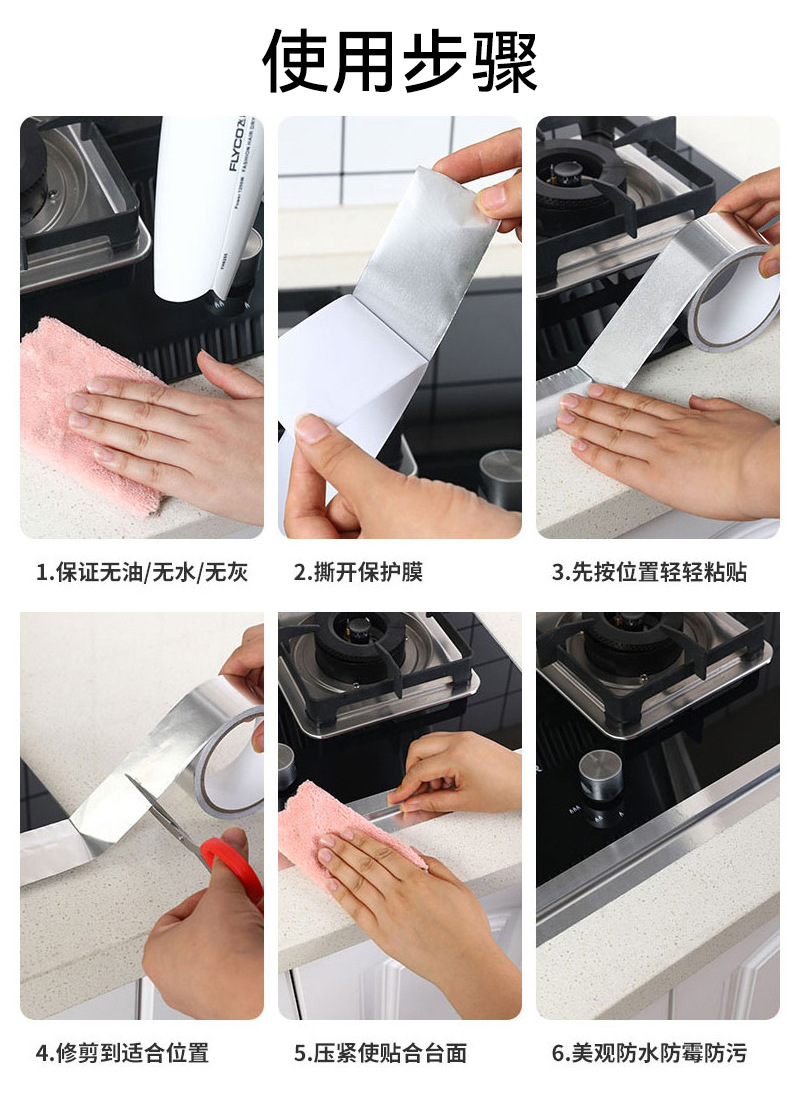 使用步骤

FLYCO

1.保证无油/无水/无灰

2.撕开保护膜

3.先按位置轻轻粘贴

4.修剪到适合位置

5.压紧使贴合台面

6.美观防水防霉防污