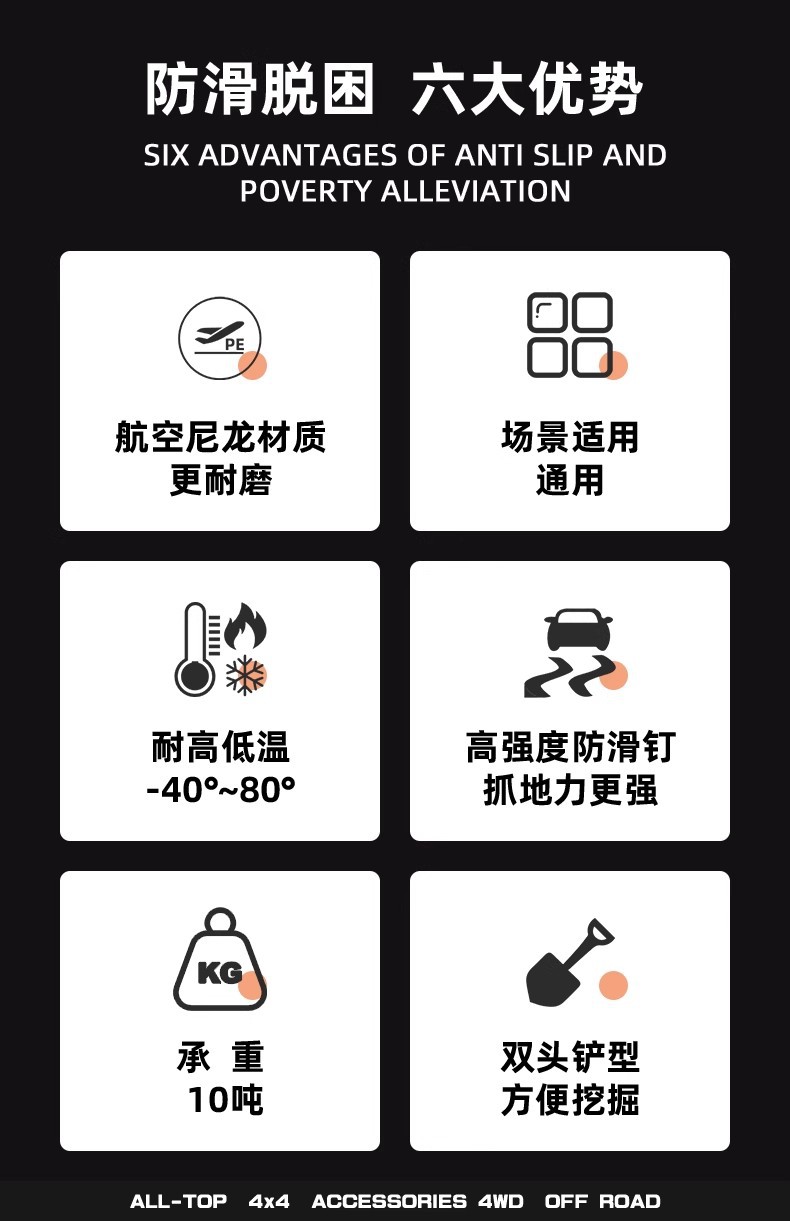 防滑脱困 六大优势

SIX ADVANTAGES OF ANTI SLIP AND POVERTY ALLEVIATION

PE

航空尼龙材质
更耐磨

场景适用
通用

耐高低温
-40°~80°

高强度防滑钉
抓地力更强

KG

承 重
10吨

双头铲型
方便挖掘

ALL-TOP 4x4 ACCESSORIES 4WD OFF ROAD