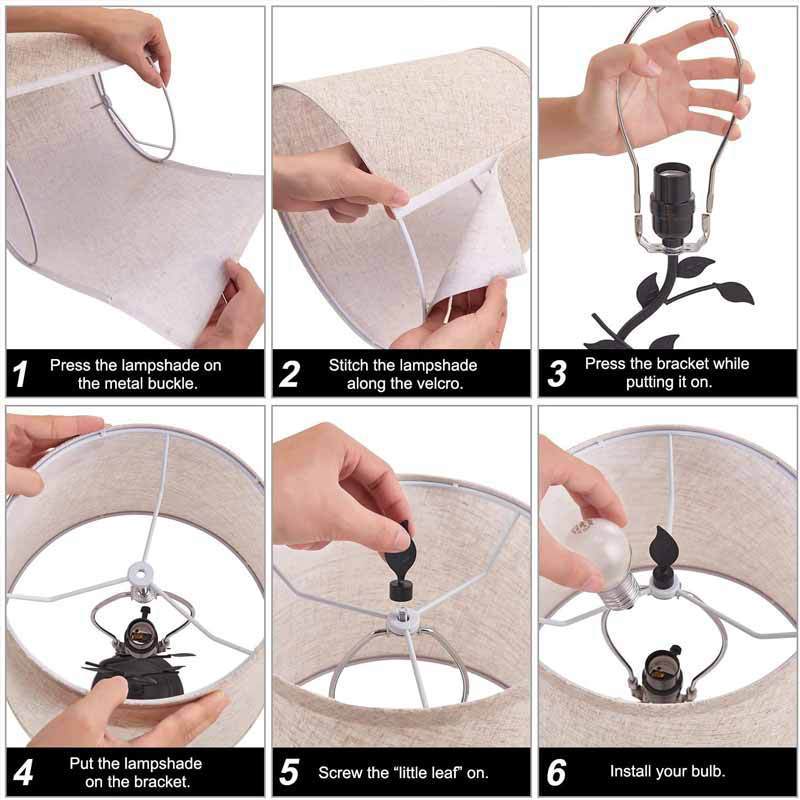 1 Press the lampshade on the metal buckle.

2 Stitch the lampshade along the velcro.

3 Press the bracket while putting it on.

4 Put the lampshade on the bracket.

5 Screw the "little leaf" on.

6 Install your bulb.