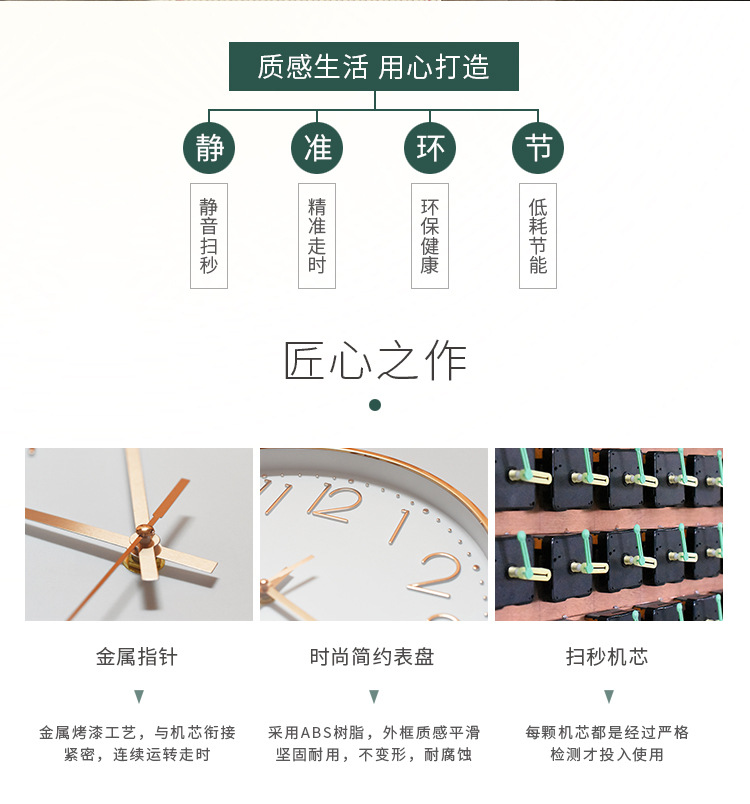 质感生活 用心打造

静
静音扫秒

准
精准走时

环
环保健康

节
低耗节能

匠心之作

11 12 1 2

金属指针

金属烤漆工艺，与机芯衔接紧密，连续运转走时

时尚简约表盘

采用ABS树脂，外框质感平滑坚固耐用，不变形，耐腐蚀

扫秒机芯

每颗机芯都是经过严格检测才投入使用