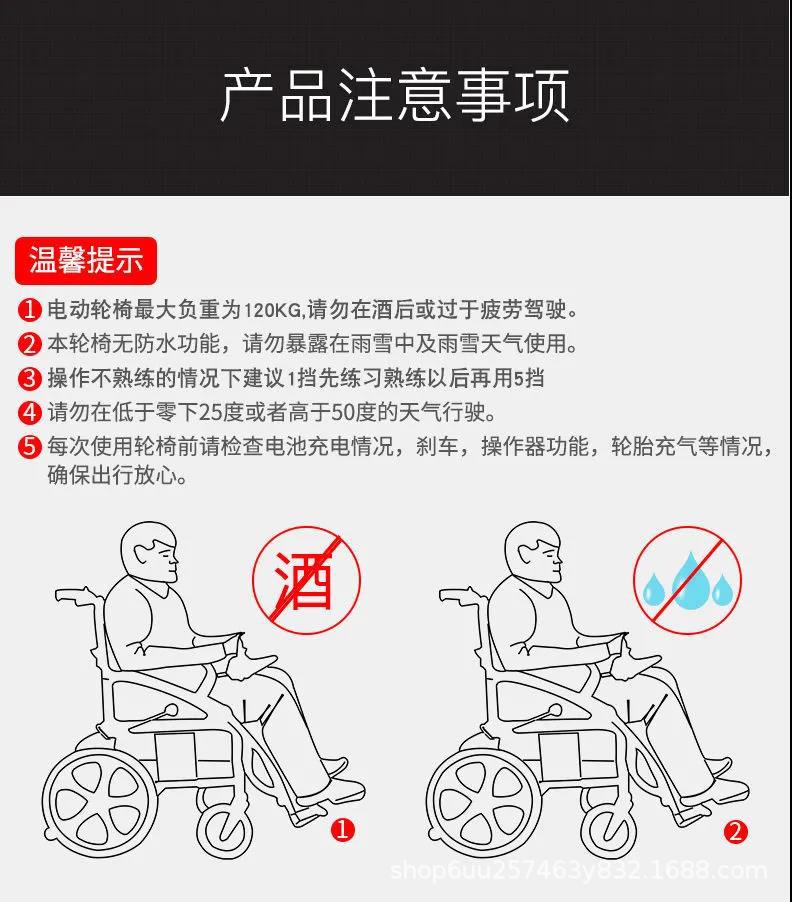 产品注意事项

温馨提示

1 电动轮椅最大负重为120KG,请勿在酒后或过于疲劳驾驶。
2 本轮椅无防水功能，请勿暴露在雨雪中及雨雪天气使用。
3 操作不熟练的情况下建议1挡先练习熟练以后再用5挡
4 请勿在低于零下25度或者高于50度的天气行驶。
5 每次使用轮椅前请检查电池充电情况，刹车，操作器功能，轮胎充气等情况，确保出行放心。

酒

1

2

shop6uu257463y832.1688.com