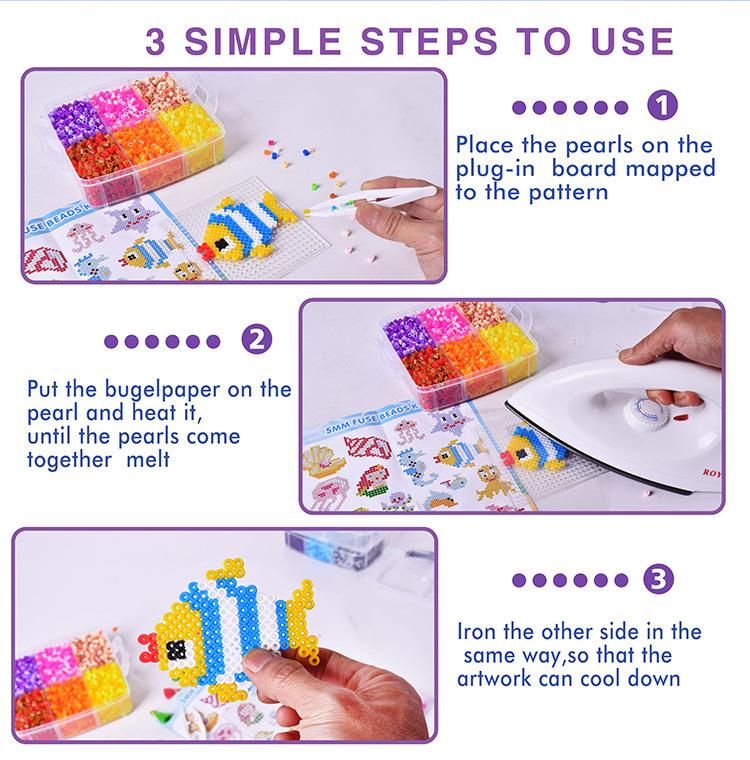 3 SIMPLE STEPS TO USE

1

Place the pearls on the plug-in board mapped to the pattern

FUSE BEADS K

2

Put the bugelpaper on the pearl and heat it, until the pearls come together melt

5MM FUSE BEADS K

ROY

3

Iron the other side in the same way,so that the artwork can cool down