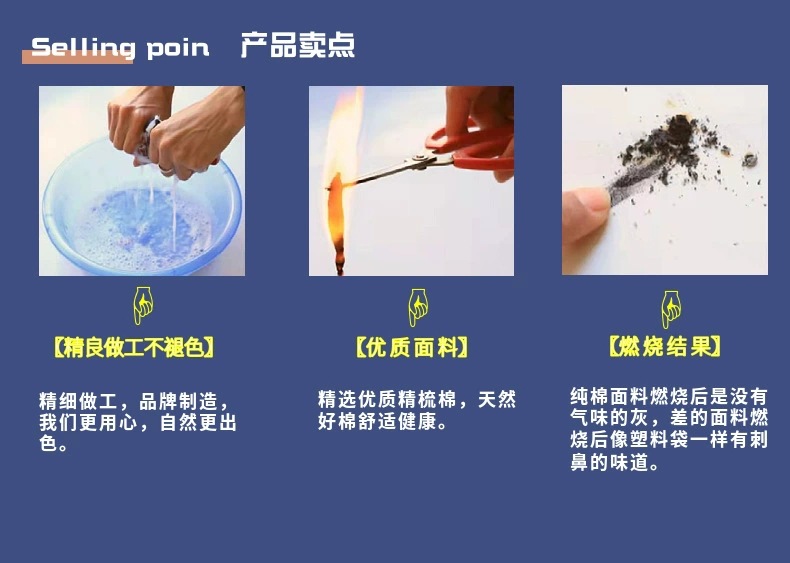 Selling poin 产品卖点

【精良做工不褪色】

精细做工，品牌制造，我们更用心，自然更出色。

【优质面料】

精选优质精梳棉，天然好棉舒适健康。

【燃烧结果】

纯棉面料燃烧后是没有气味的灰，差的面料燃烧后像塑料袋一样有刺鼻的味道。