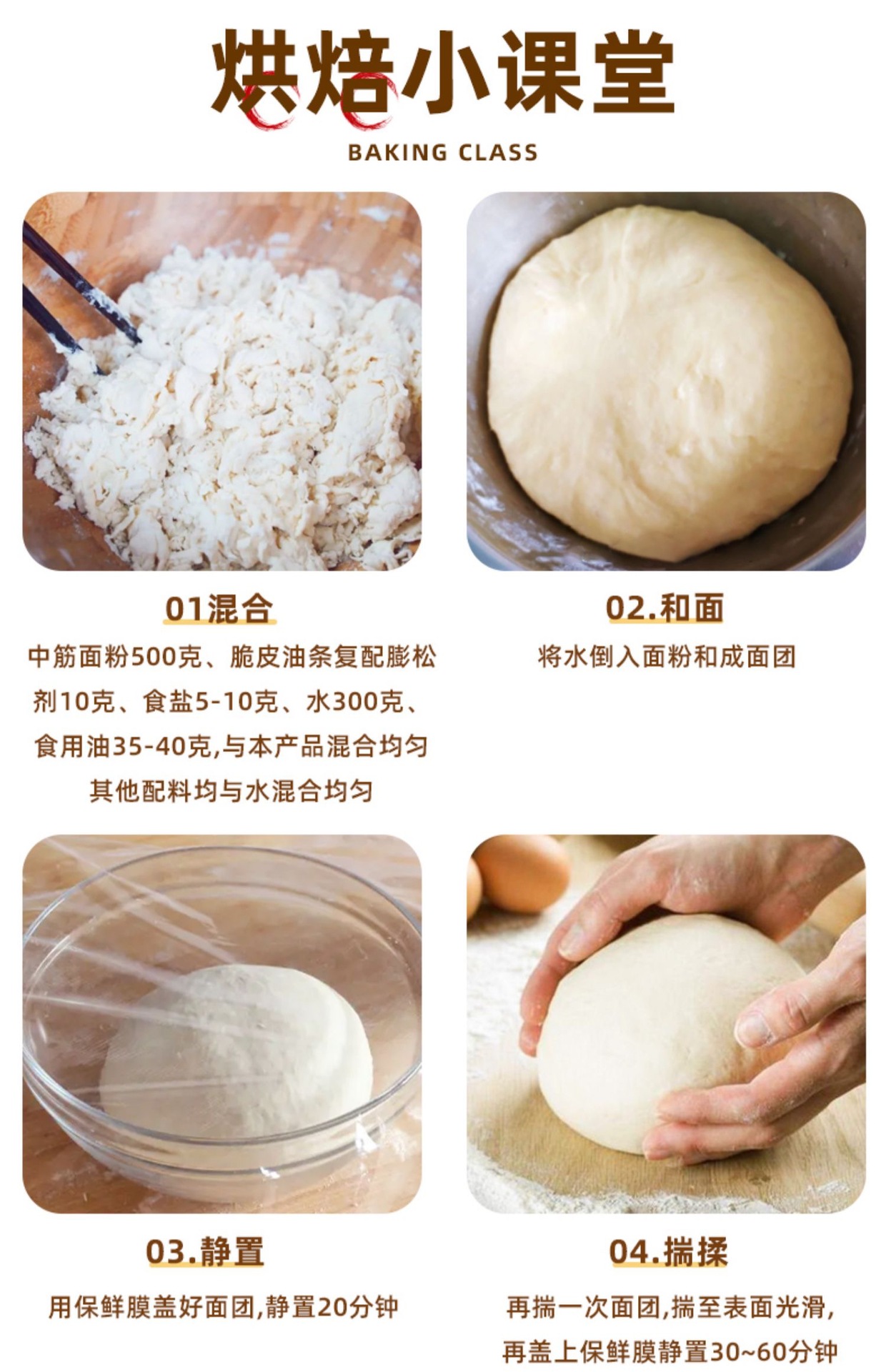 烘焙小课堂

BAKING CLASS

01混合

中筋面粉500克、脆皮油条复配膨松剂10克、食盐5-10克、水300克、食用油35-40克,与本产品混合均匀其他配料均与水混合均匀

02.和面

将水倒入面粉和成面团

03.静置

用保鲜膜盖好面团,静置20分钟

04.揣揉

再揣一次面团,揣至表面光滑,再盖上保鲜膜静置30~60分钟