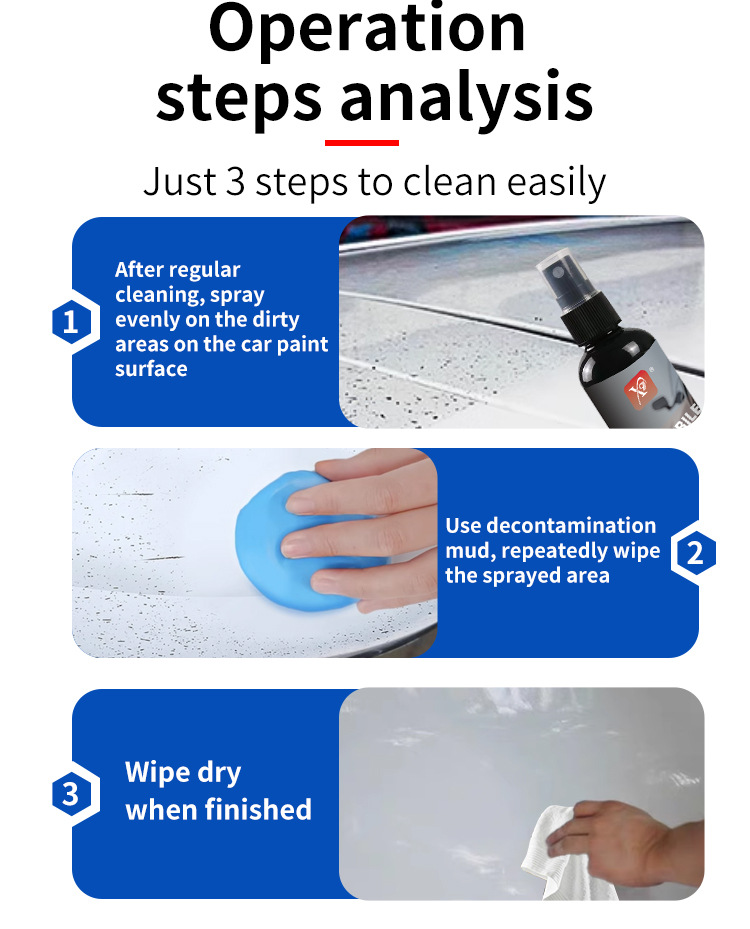 Operation steps analysis

Just 3 steps to clean easily

1

After regular cleaning, spray evenly on the dirty areas on the car paint surface

Use decontamination mud, repeatedly wipe the sprayed area

2

3

Wipe dry when finished