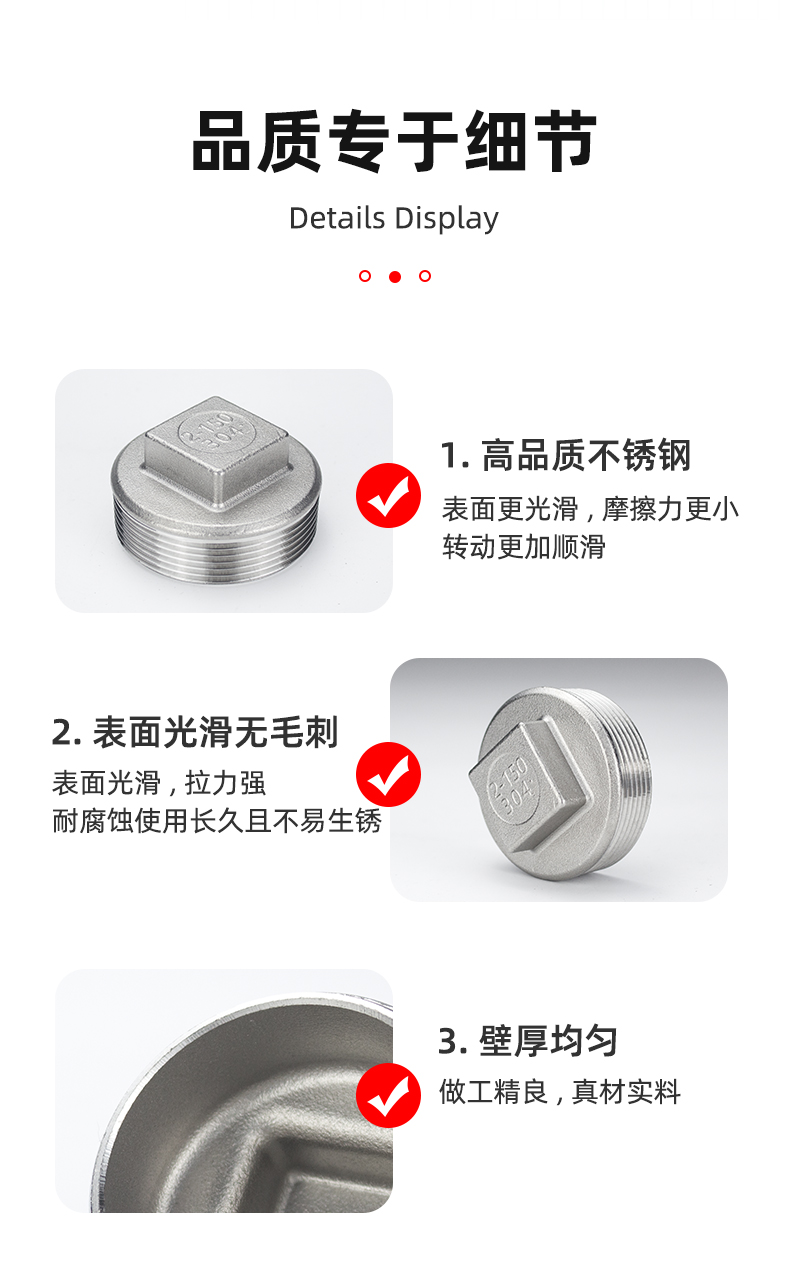 品质专于细节

Details Display

2-150
304

1. 高品质不锈钢

表面更光滑，摩擦力更小
转动更加顺滑

2. 表面光滑无毛刺

表面光滑，拉力强
耐腐蚀使用长久且不易生锈

2-150
304

3. 壁厚均匀

做工精良，真材实料