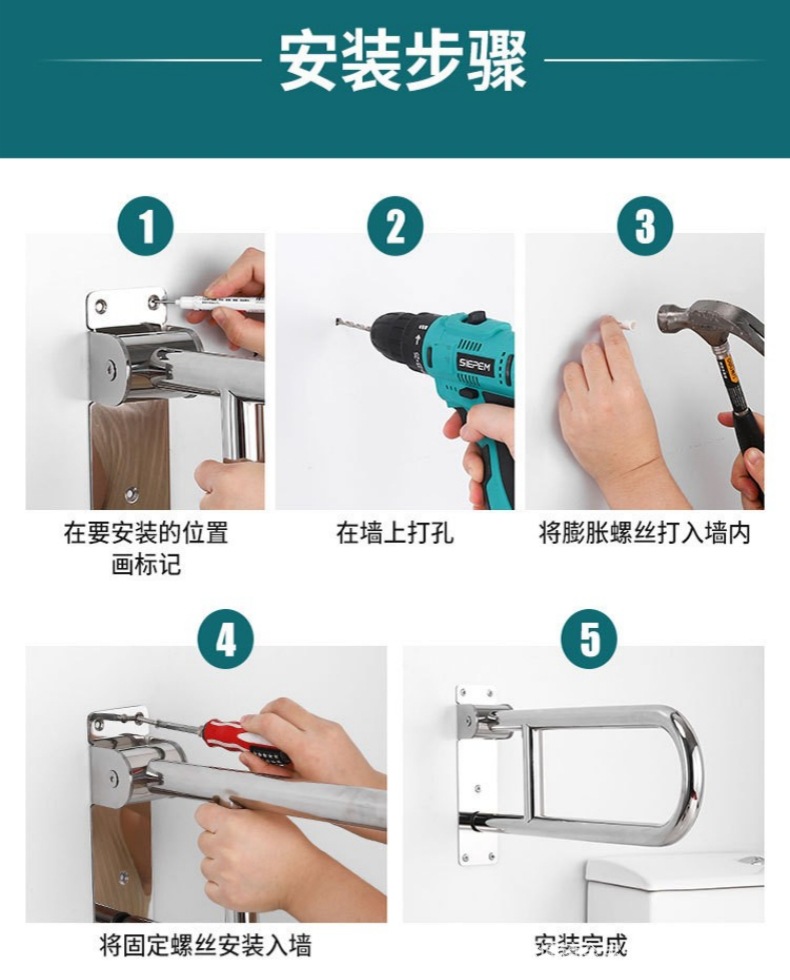 安装步骤

1
在要安装的位置画标记

2
SIEPEM
在墙上打孔

3
将膨胀螺丝打入墙内

4
将固定螺丝安装入墙

5
安装完成