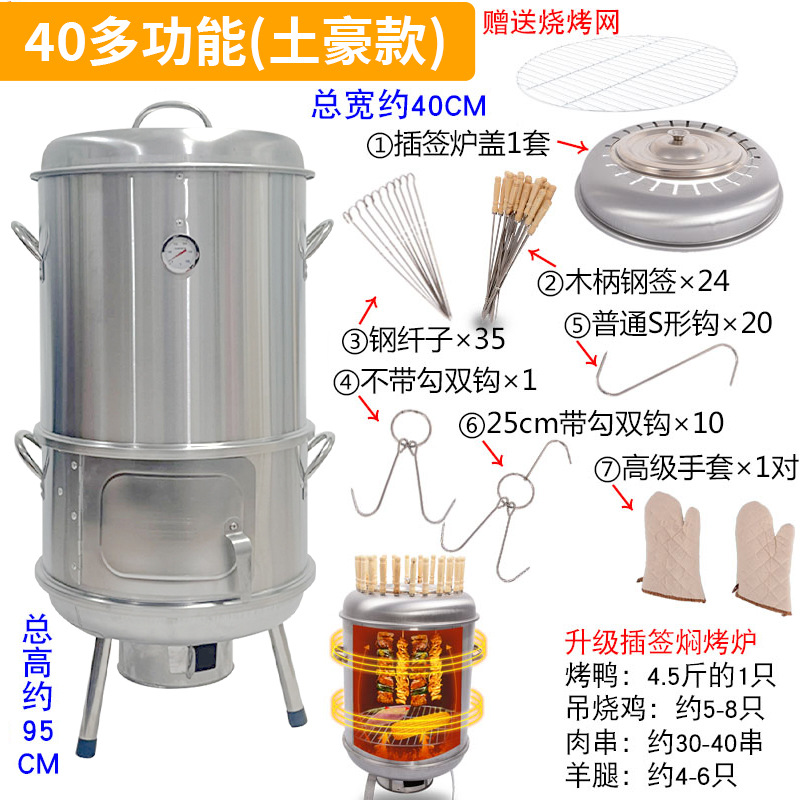 40多功能(土豪款)

赠送烧烤网

总宽约40CM

①插签炉盖1套

②木柄钢签×24

③钢纤子×35

⑤普通S形钩×20

④不带勾双钩×1

⑥25cm带勾双钩×10

⑦高级手套×1对

总高约95CM

升级插签焖烤炉
烤鸭：4.5斤的1只
吊烧鸡：约5-8只
肉串：约30-40串
羊腿：约4-6只