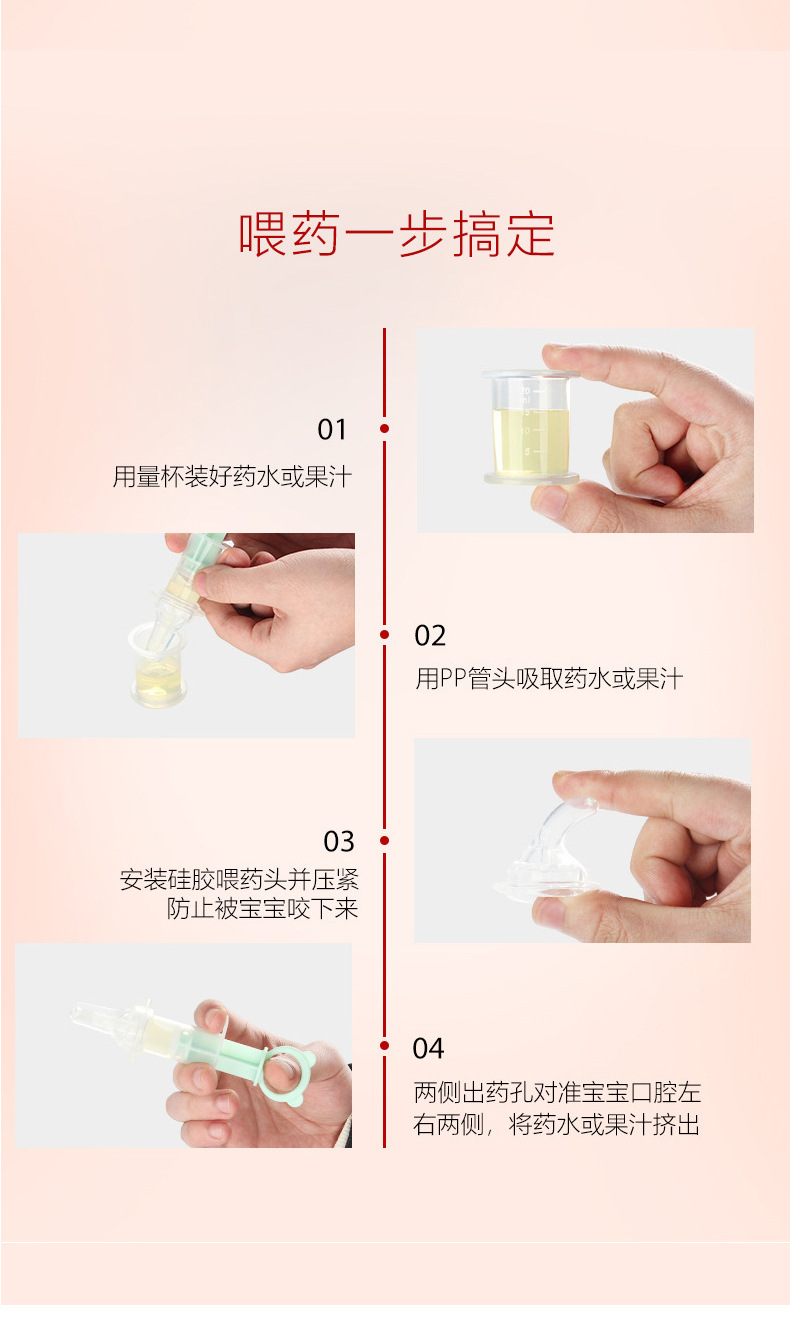 喂药一步搞定

01
用量杯装好药水或果汁

02
用PP管头吸取药水或果汁

03
安装硅胶喂药头并压紧
防止被宝宝咬下来

04
两侧出药孔对准宝宝口腔左右两侧，将药水或果汁挤出