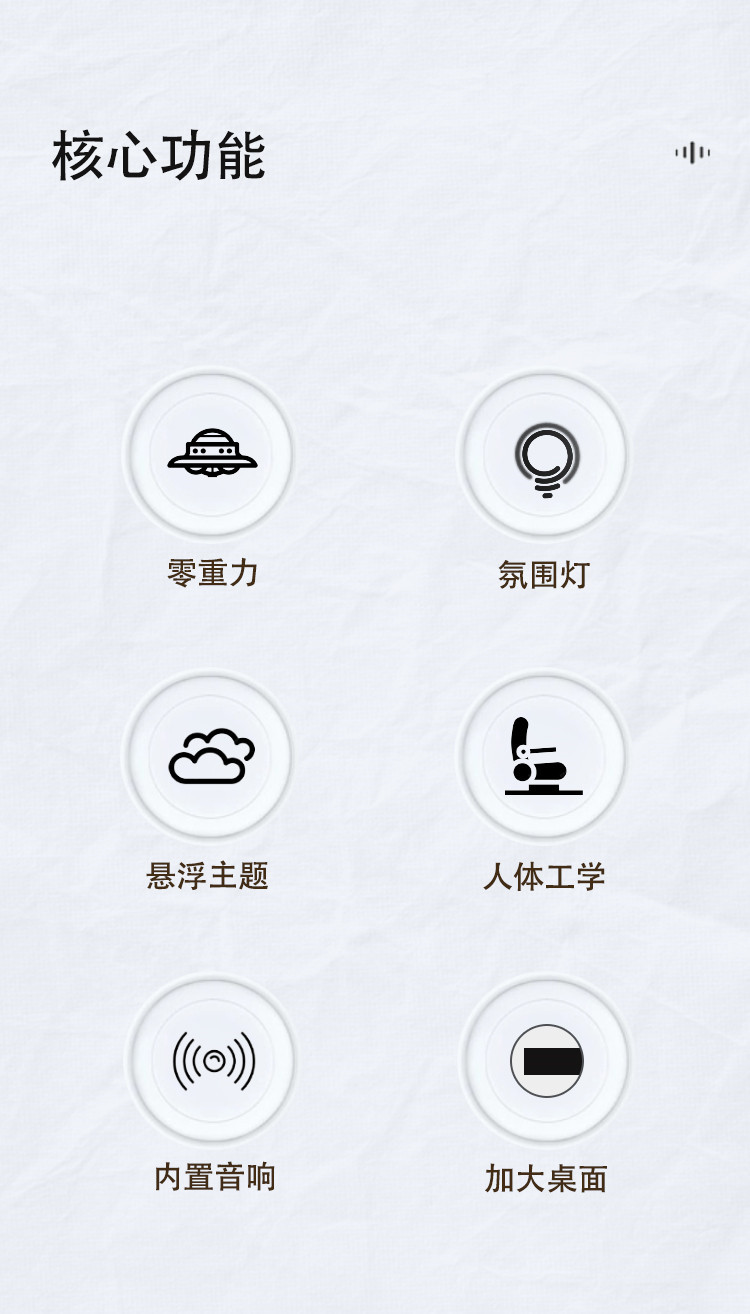 核心功能

零重力

氛围灯

悬浮主题

人体工学

内置音响

加大桌面