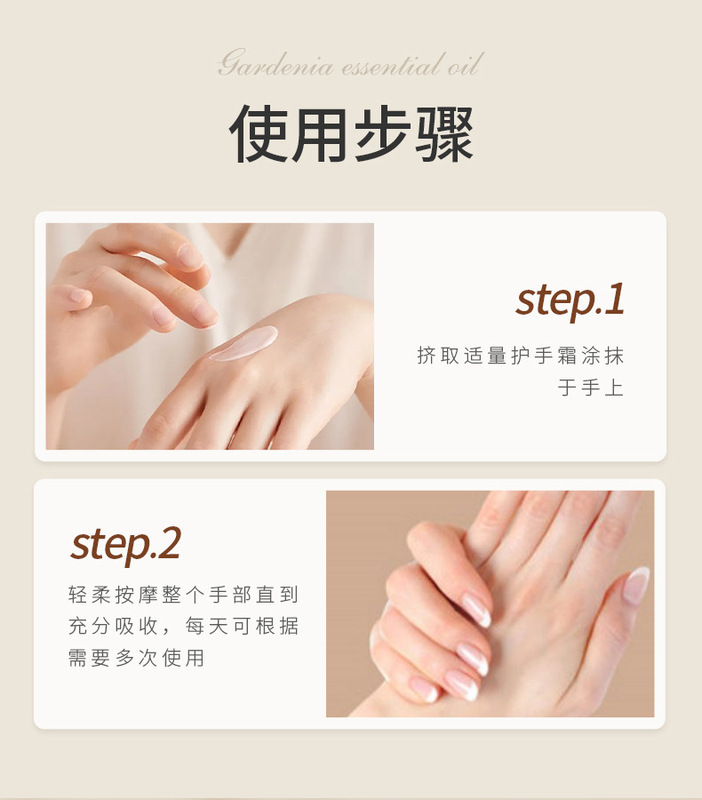 Gardenia essential oil

使用步骤

step.1

挤取适量护手霜涂抹于手上

step.2

轻柔按摩整个手部直到充分吸收，每天可根据需要多次使用