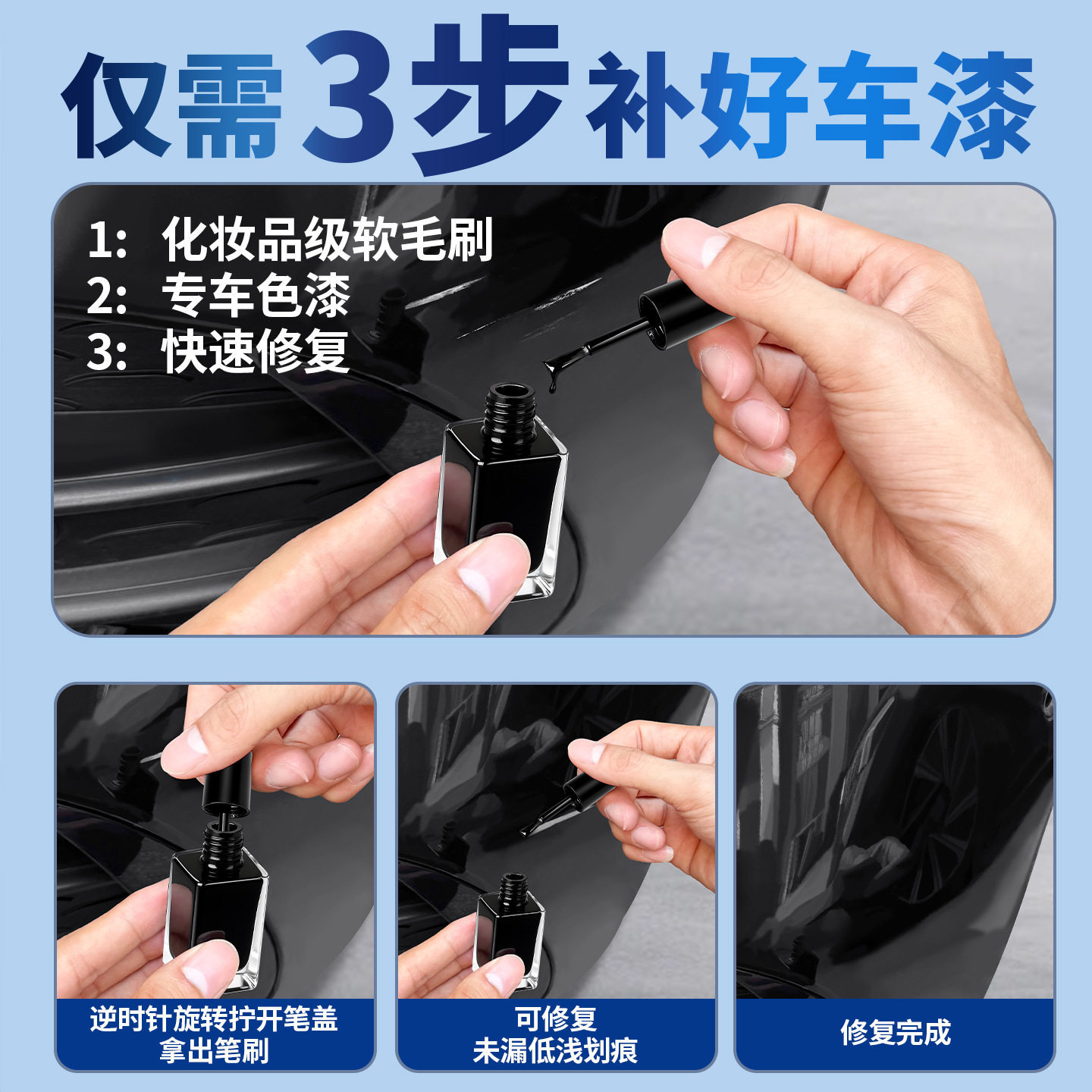 仅需3步补好车漆

1: 化妆品级软毛刷
2: 专车色漆
3: 快速修复

逆时针旋转拧开笔盖
拿出笔刷

可修复
未漏低浅划痕

修复完成