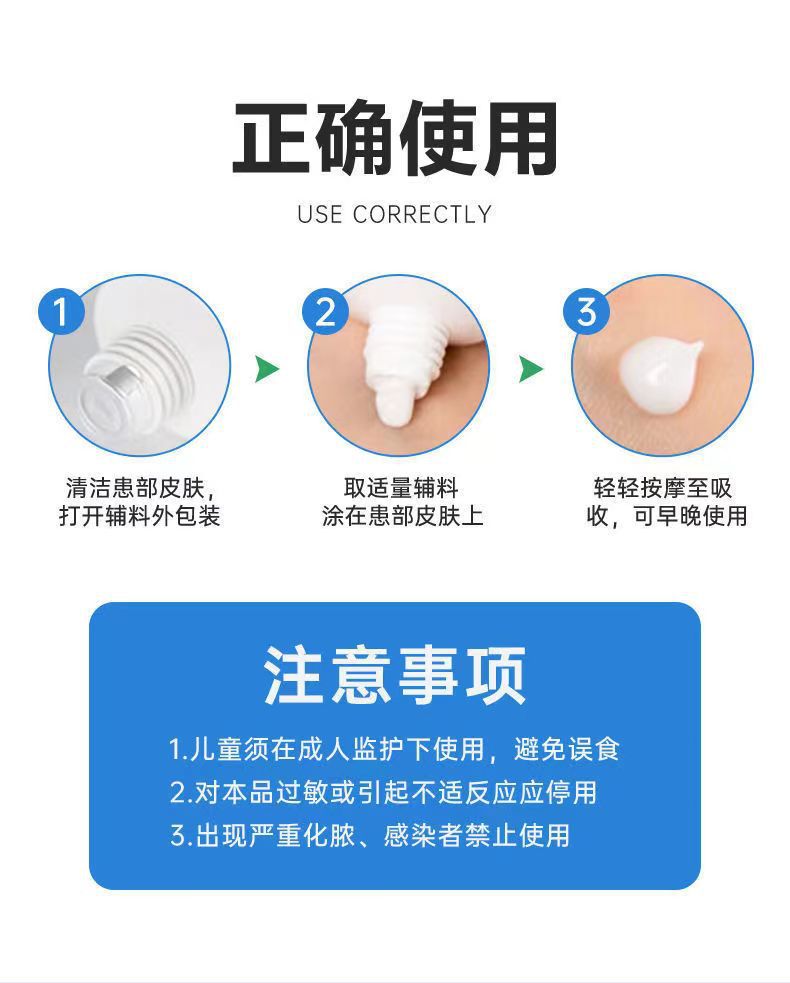 正确使用

USE CORRECTLY

1
清洁患部皮肤，打开辅料外包装

2
取适量辅料涂在患部皮肤上

3
轻轻按摩至吸收，可早晚使用

注意事项

1.儿童须在成人监护下使用，避免误食
2.对本品过敏或引起不适反应应停用
3.出现严重化脓、感染者禁止使用