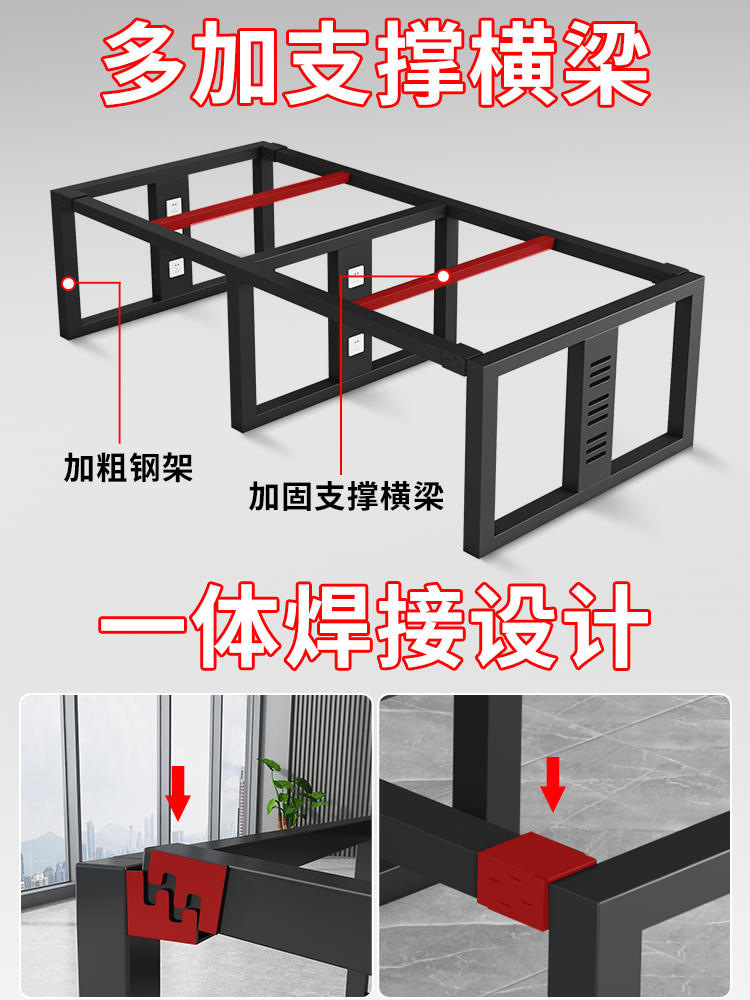 多加支撑横梁

加粗钢架

加固支撑横梁

一体焊接设计