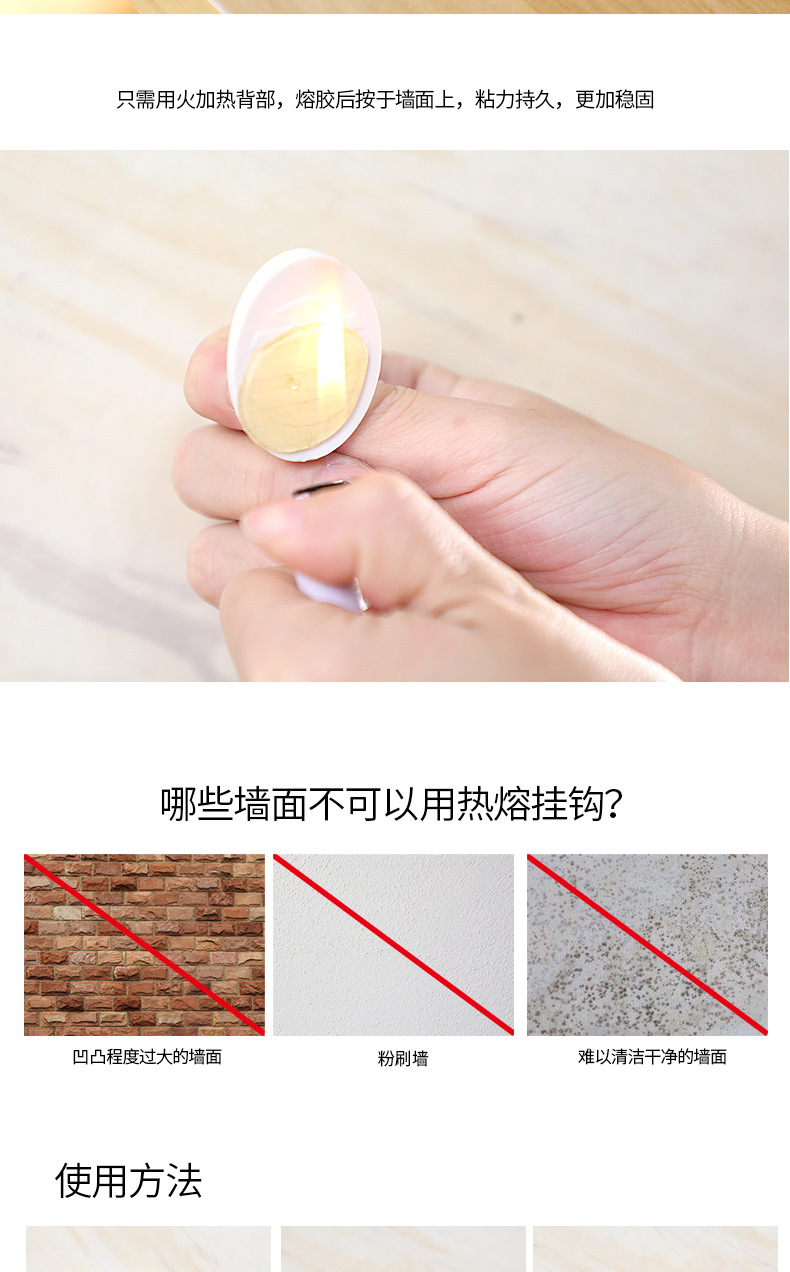 只需用火加热背部，熔胶后按于墙面上，粘力持久，更加稳固

哪些墙面不可以用热熔挂钩？

凹凸程度过大的墙面

粉刷墙

难以清洁干净的墙面

使用方法