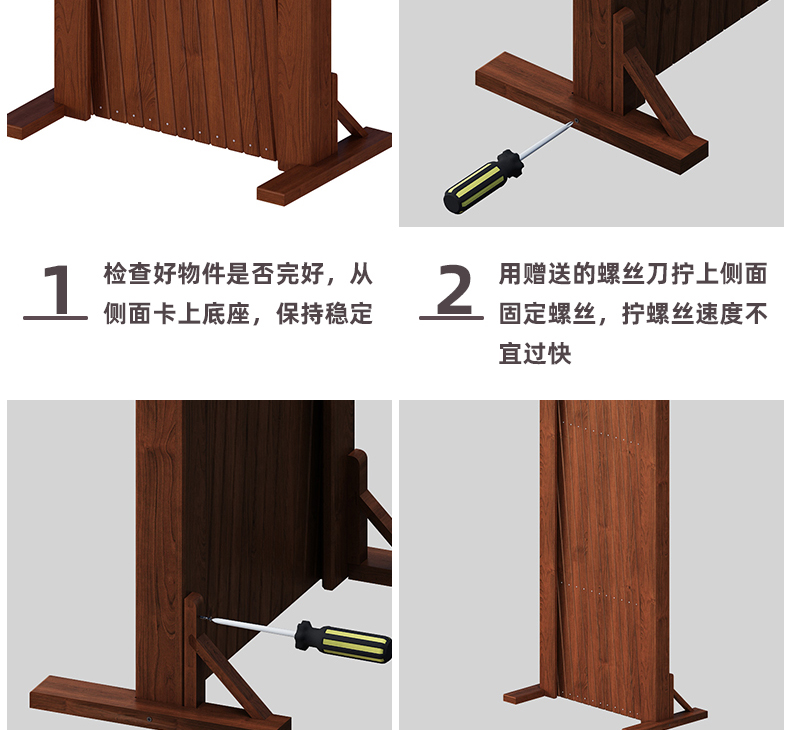 1

检查好物件是否完好，从侧面卡上底座，保持稳定

2

用赠送的螺丝刀拧上侧面固定螺丝，拧螺丝速度不宜过快