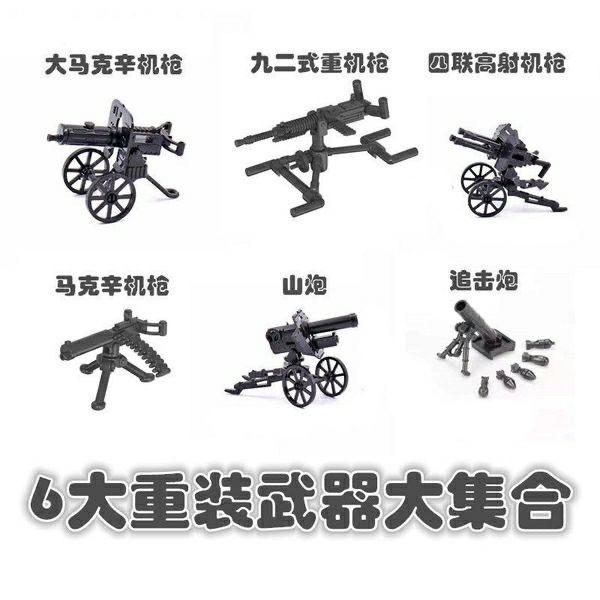 大马克辛机枪
九二式重机枪
四联高射机枪
马克辛机枪
山炮
追击炮
6大重装武器大集合