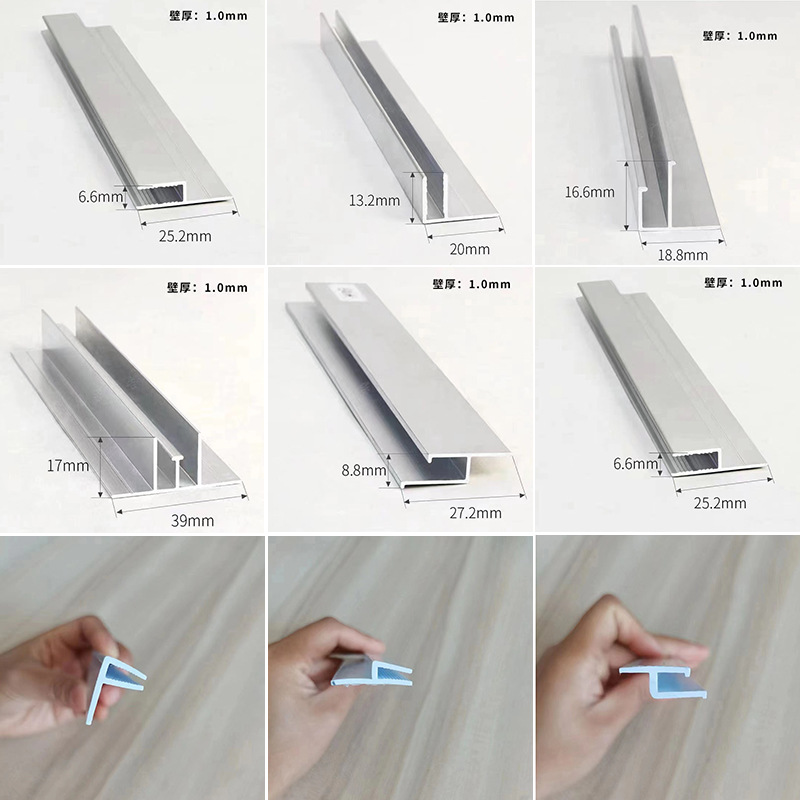 壁厚：1.0mm

6.6mm

25.2mm

壁厚：1.0mm

13.2mm

20mm

壁厚：1.0mm

16.6mm

18.8mm

壁厚：1.0mm

17mm

39mm

壁厚：1.0mm

8.8mm

27.2mm

壁厚：1.0mm

6.6mm

25.2mm