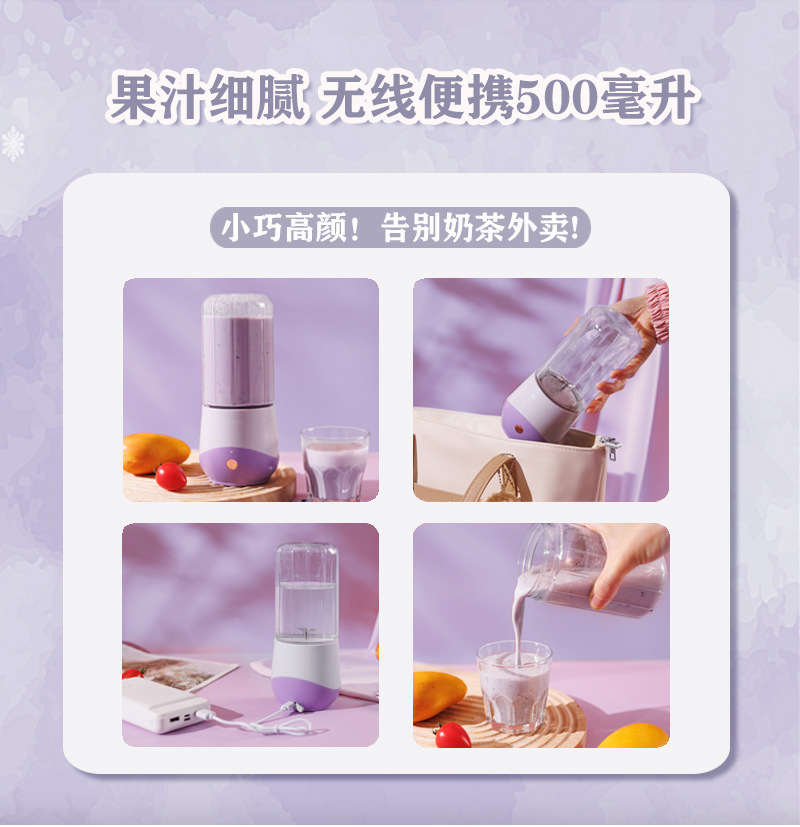 果汁细腻 无线便携500毫升

小巧高颜！告别奶茶外卖！