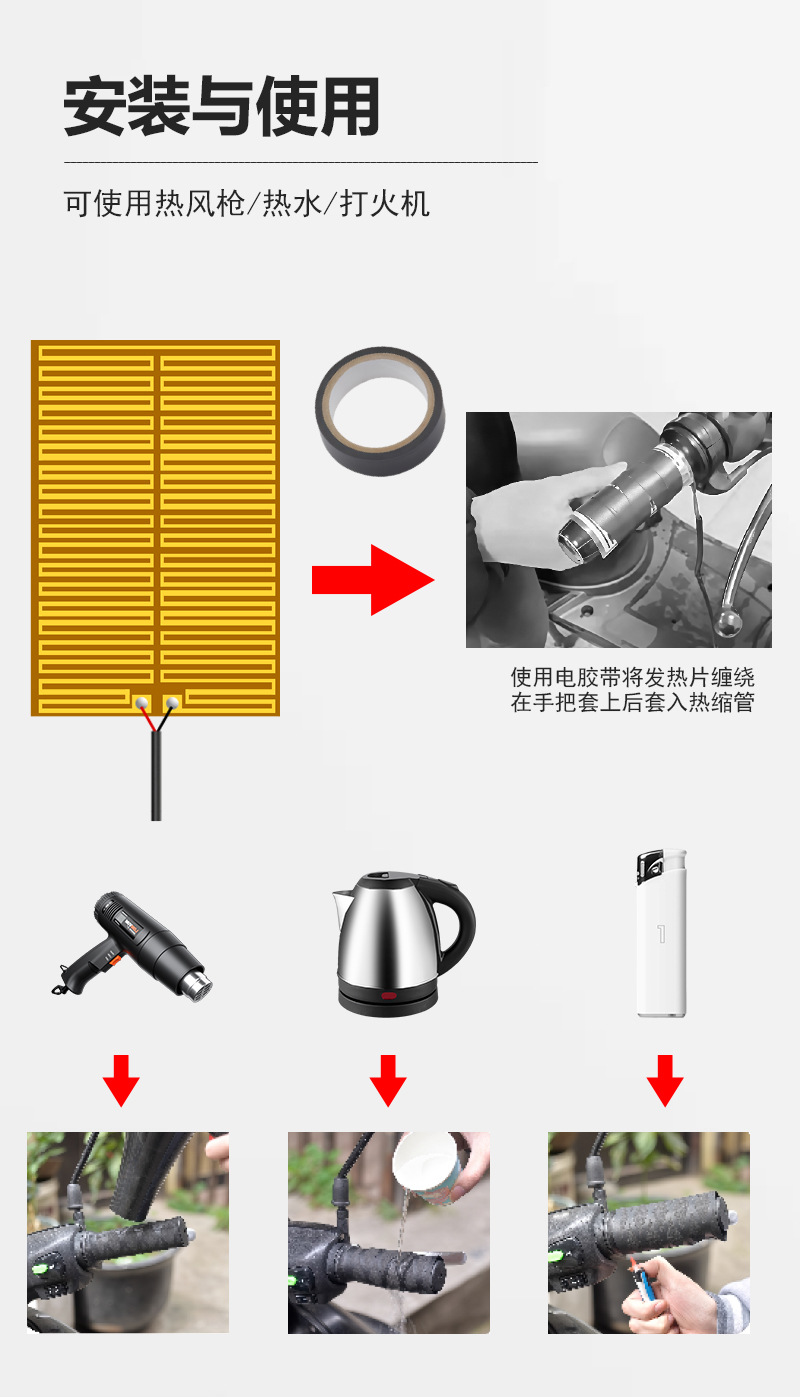 安装与使用

可使用热风枪/热水/打火机

使用电胶带将发热片缠绕在手把套上后套入热缩管

1