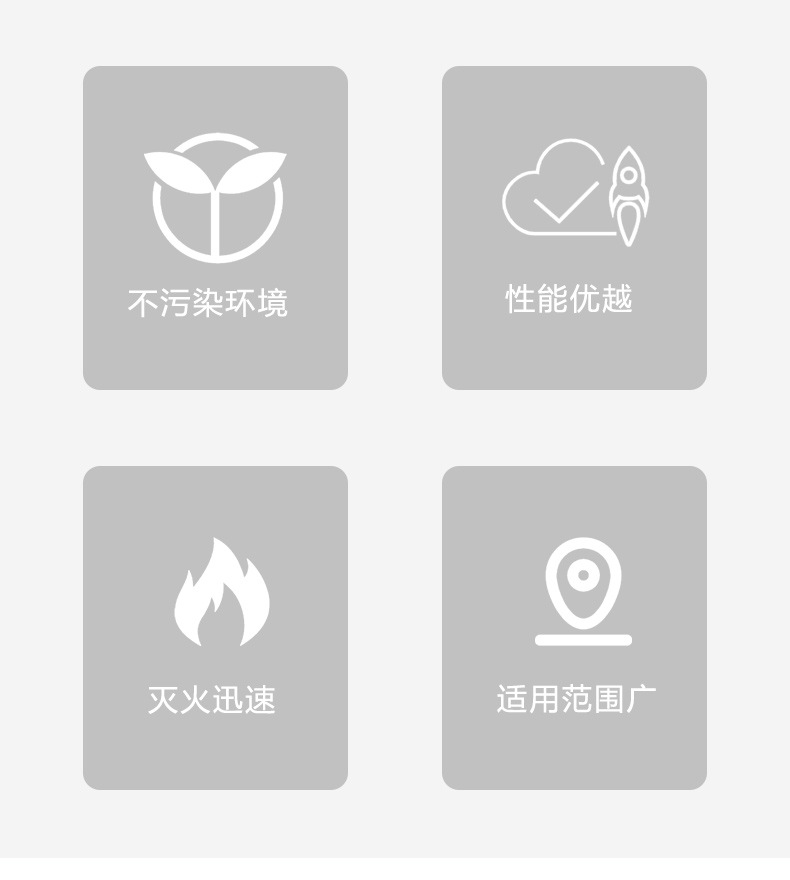 不污染环境

性能优越

灭火迅速

适用范围广