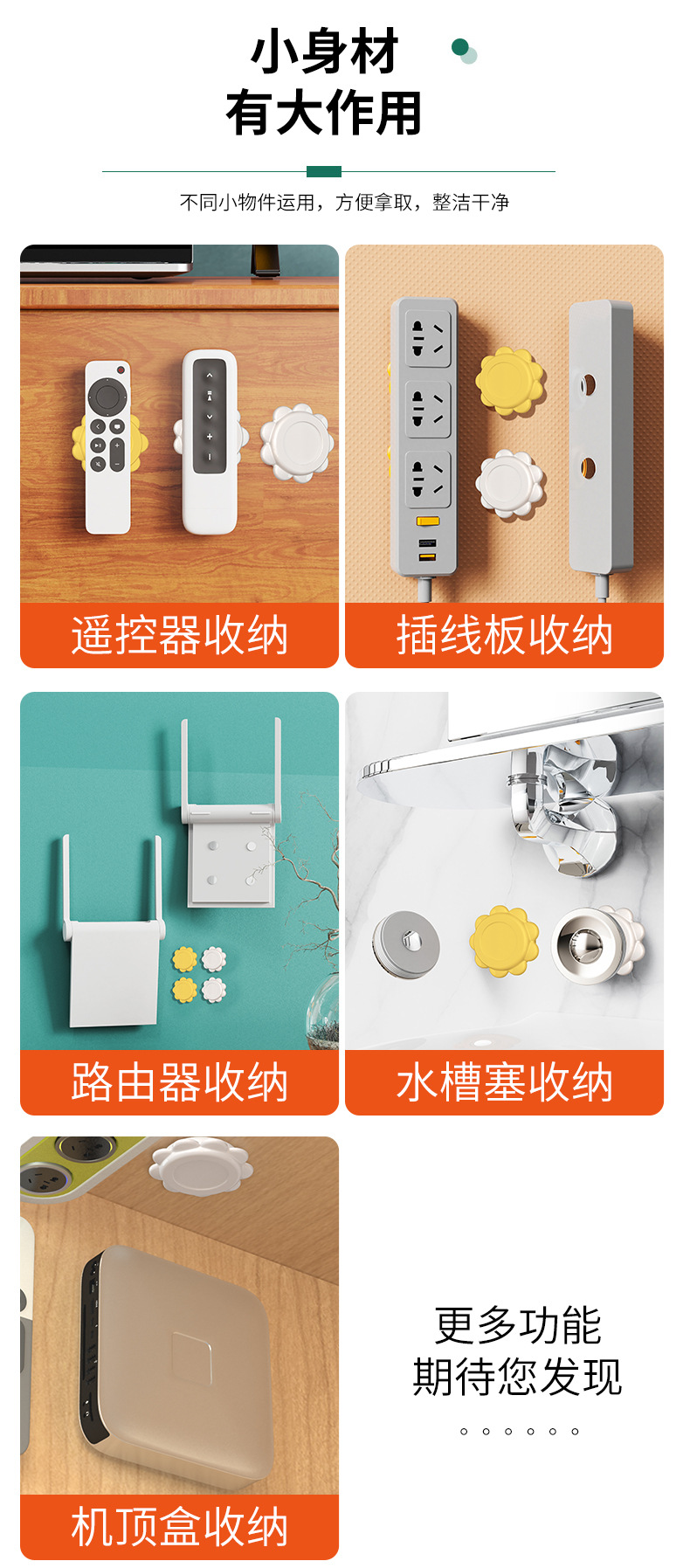 小身材
有大作用

不同小物件运用，方便拿取，整洁干净

遥控器收纳

插线板收纳

路由器收纳

水槽塞收纳

机顶盒收纳

更多功能
期待您发现