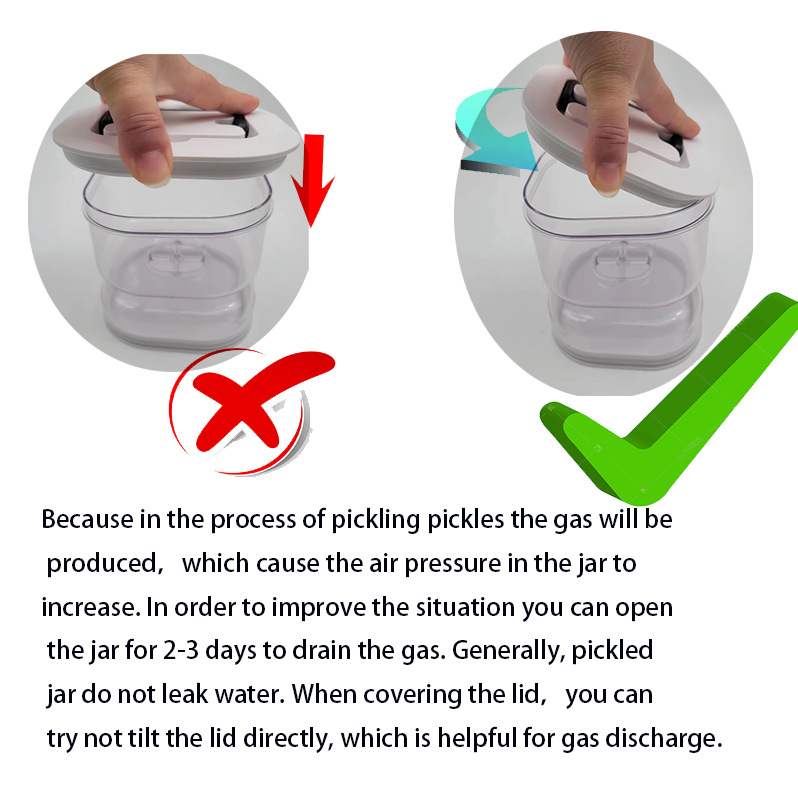 Because in the process of pickling pickles the gas will be produced,  which cause the air pressure in the jar to increase. In order to improve the situation you can open the jar for 2-3 days to drain the gas. Generally, pickled jar do not leak water. When covering the lid,  you can try not tilt the lid directly, which is helpful for gas discharge.