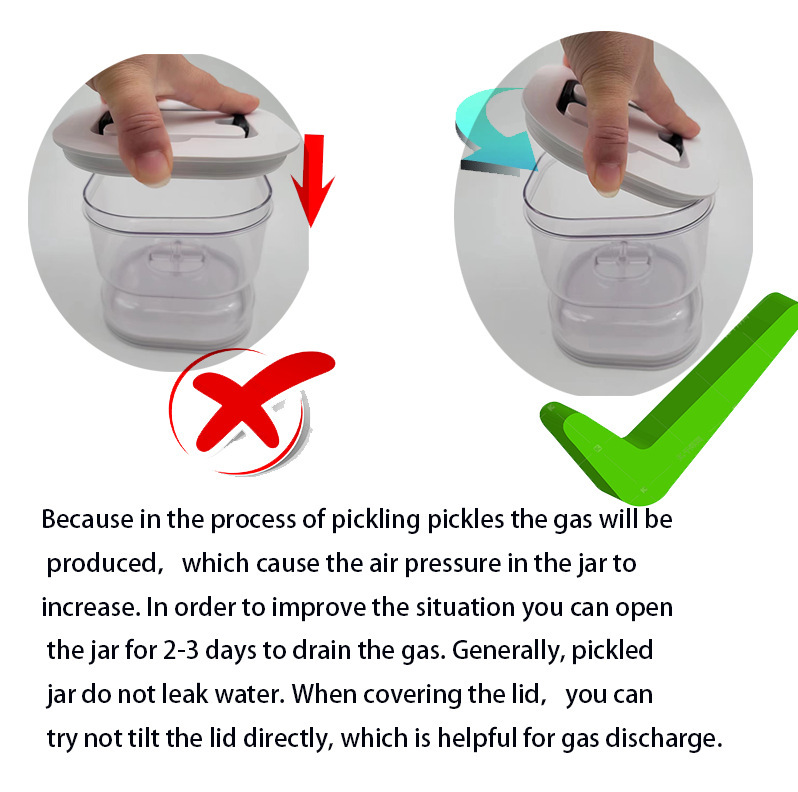 Because in the process of pickling pickles the gas will be produced, which cause the air pressure in the jar to increase. In order to improve the situation you can open the jar for 2-3 days to drain the gas. Generally, pickled jar do not leak water. When covering the lid, you can try not tilt the lid directly, which is helpful for gas discharge.