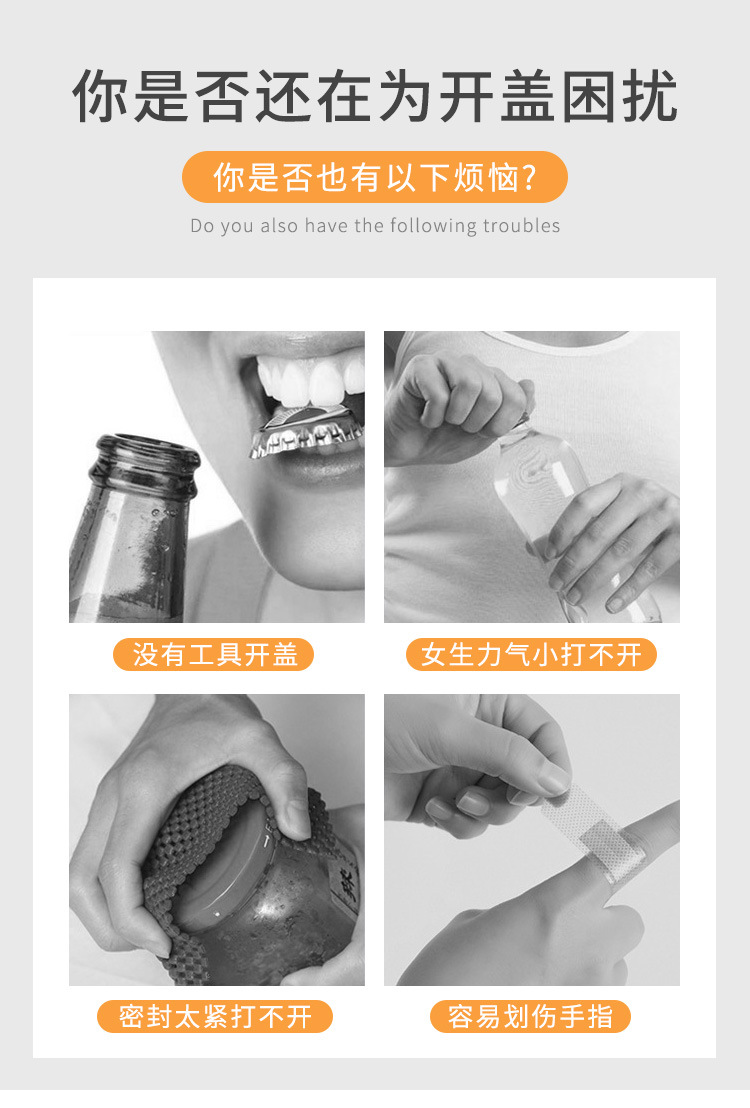 你是否还在为开盖困扰

你是否也有以下烦恼?

Do you also have the following troubles

没有工具开盖

女生力气小打不开

密封太紧打不开

容易划伤手指