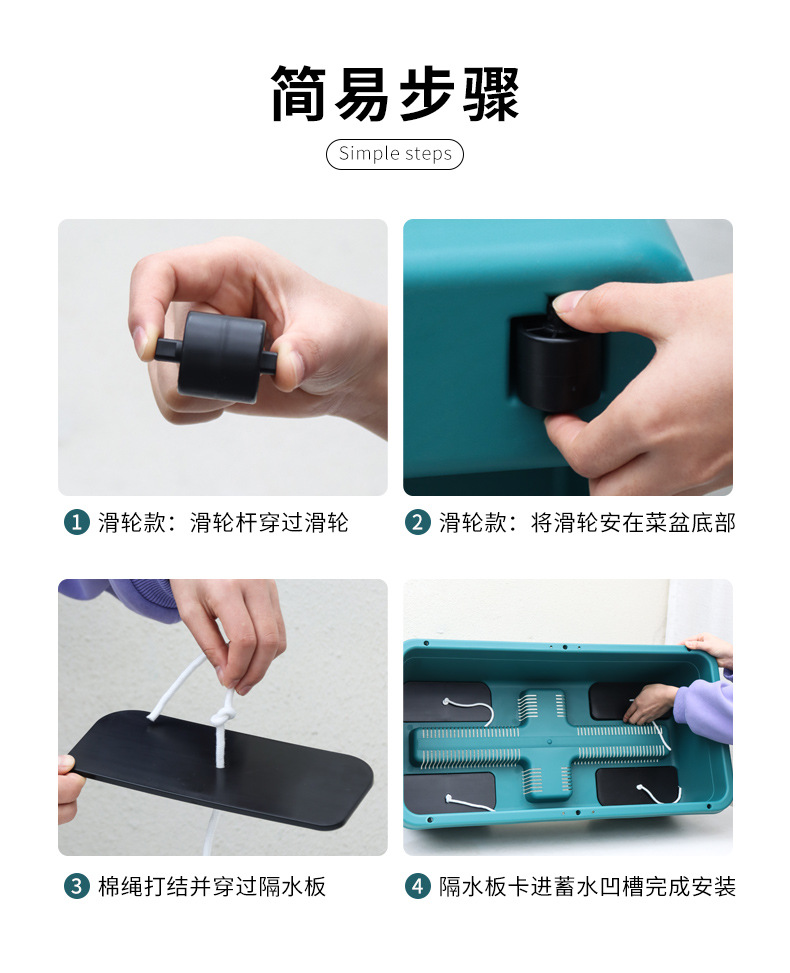 简易步骤

Simple steps

1 滑轮款：滑轮杆穿过滑轮

2 滑轮款：将滑轮安在菜盆底部

3 棉绳打结并穿过隔水板

4 隔水板卡进蓄水凹槽完成安装