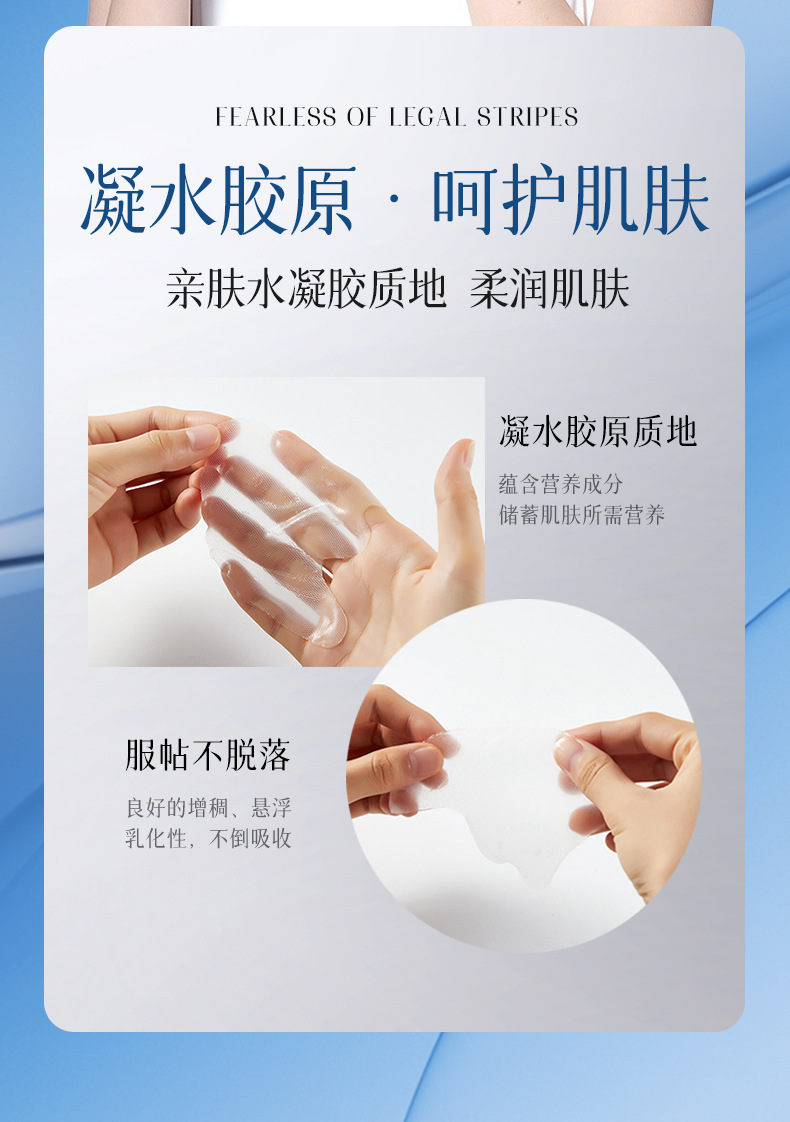 FEARLESS OF LEGAL STRIPES

凝水胶原 · 呵护肌肤

亲肤水凝胶质地 柔润肌肤

凝水胶原质地

蕴含营养成分
储蓄肌肤所需营养

服帖不脱落

良好的增稠、悬浮
乳化性，不倒吸收