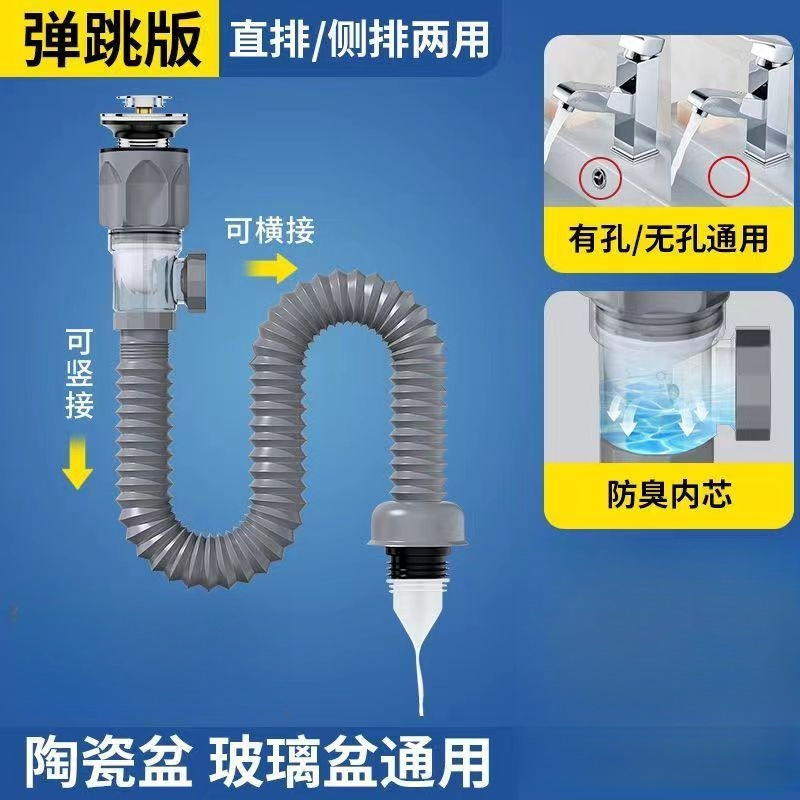 弹跳版 直排/侧排两用

可横接

可竖接

有孔/无孔通用

防臭内芯

陶瓷盆 玻璃盆通用