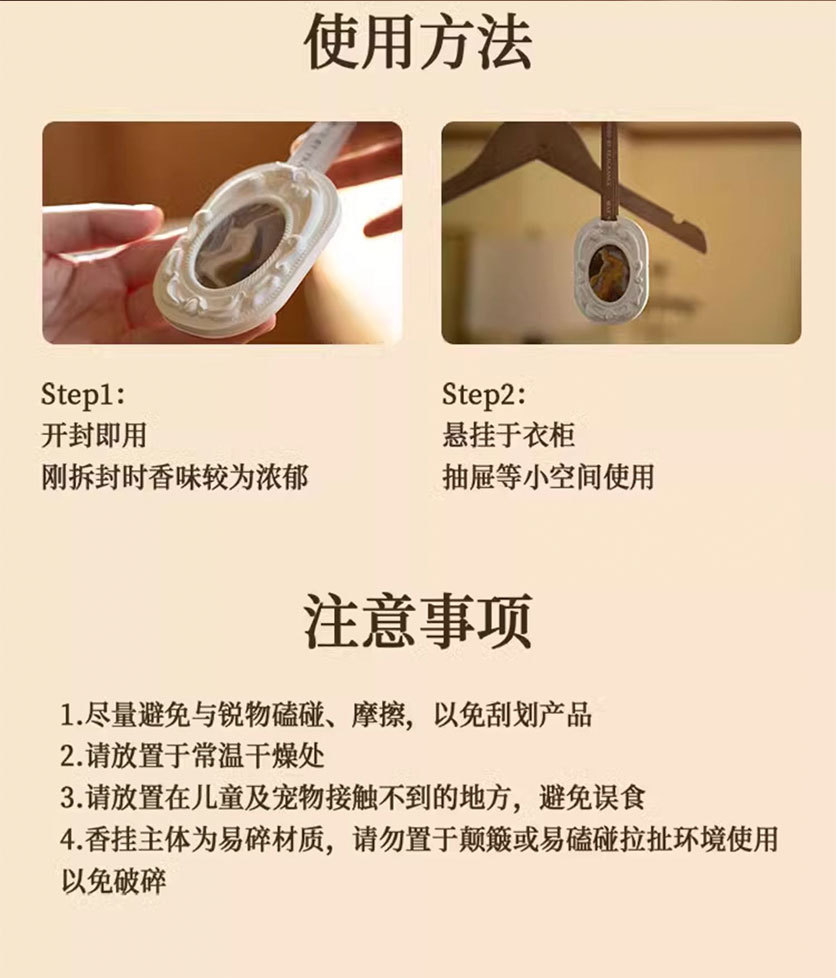 使用方法

Step1:
开封即用
刚拆封时香味较为浓郁

Step2:
悬挂于衣柜
抽屉等小空间使用

注意事项

1.尽量避免与锐物磕碰、摩擦，以免刮划产品
2.请放置于常温干燥处
3.请放置在儿童及宠物接触不到的地方，避免误食
4.香挂主体为易碎材质，请勿置于颠簸或易磕碰拉扯环境使用以免破碎