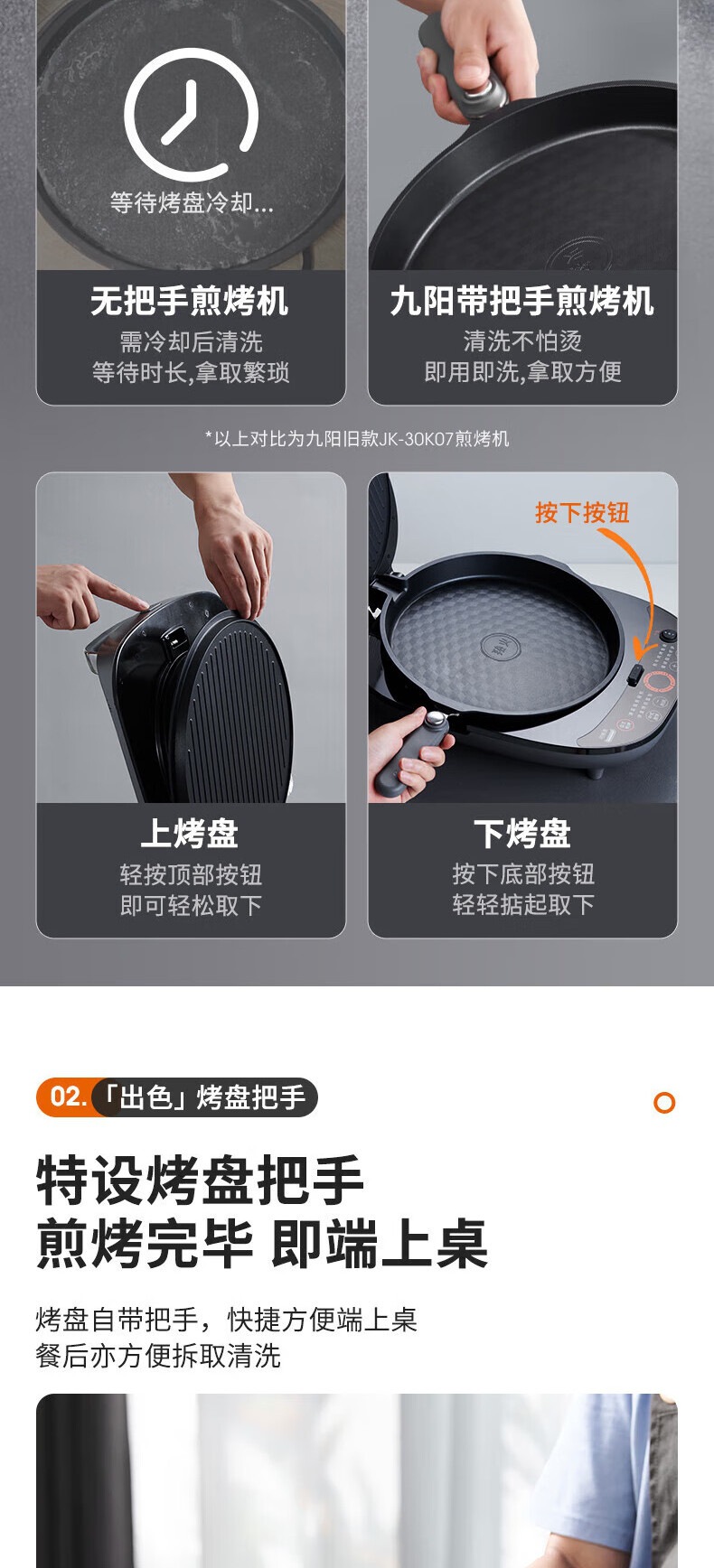 等待烤盘冷却...

无把手煎烤机
需冷却后清洗
等待时长,拿取繁琐

九阳带把手煎烤机
清洗不怕烫
即用即洗,拿取方便

*以上对比为九阳旧款JK-30K07煎烤机

上烤盘
轻按顶部按钮
即可轻松取下

按下按钮

下烤盘
按下底部按钮
轻轻掂起取下

02.「出色」烤盘把手

特设烤盘把手
煎烤完毕 即端上桌

烤盘自带把手，快捷方便端上桌
餐后亦方便拆取清洗