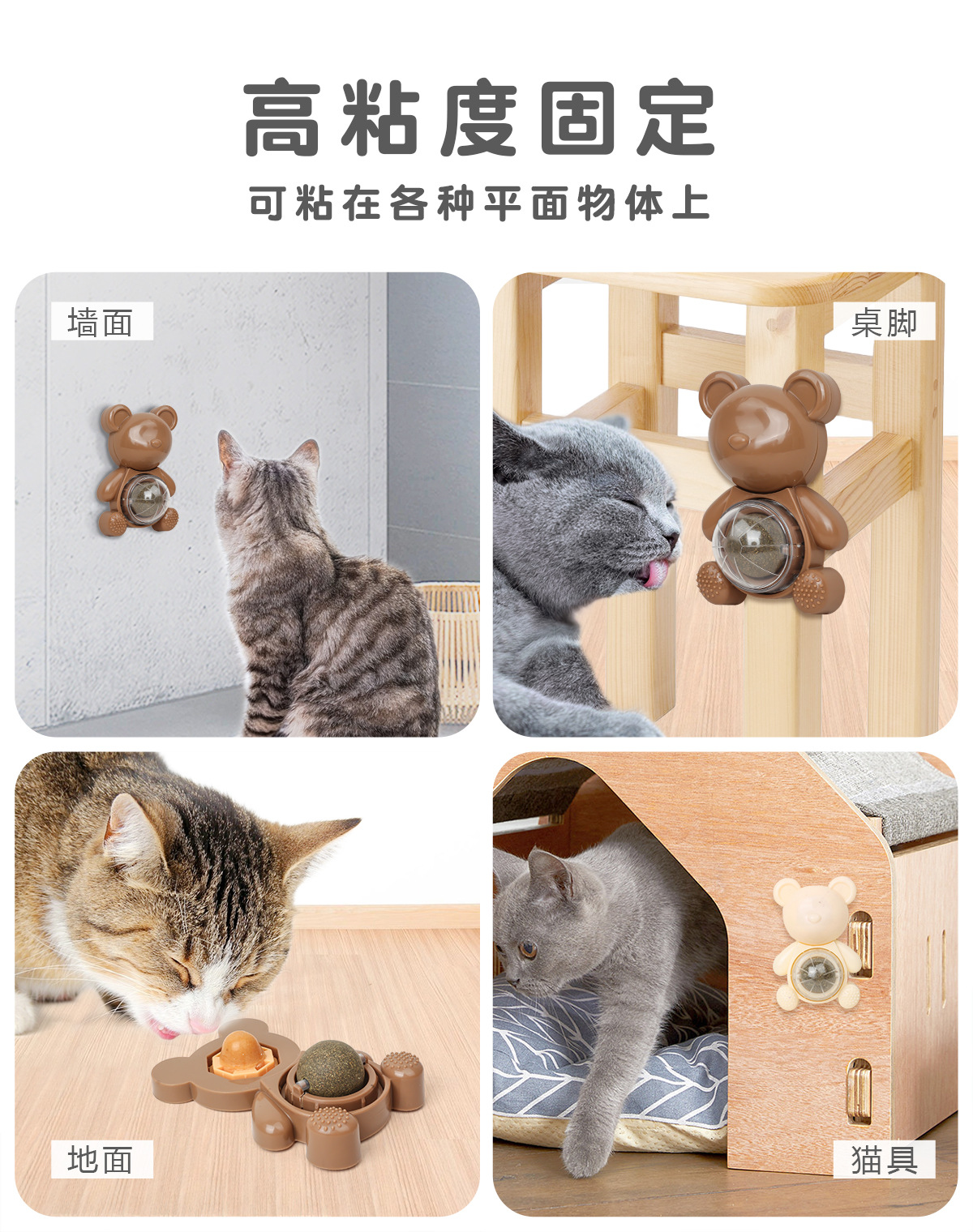 高粘度固定

可粘在各种平面物体上

墙面

桌脚

地面

猫具