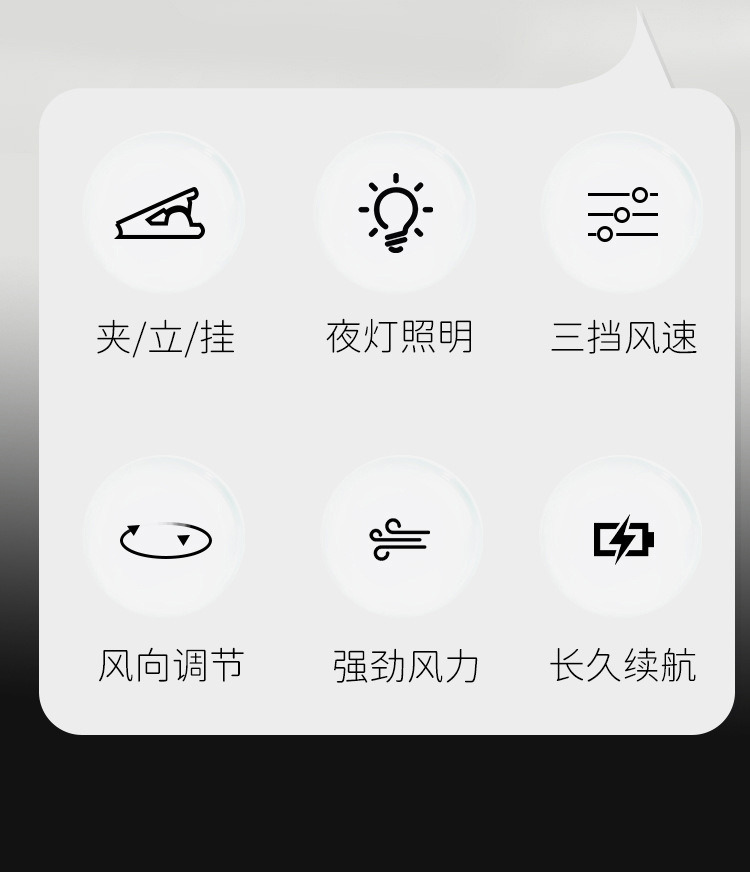 夹/立/挂

夜灯照明

三挡风速

风向调节

强劲风力

长久续航