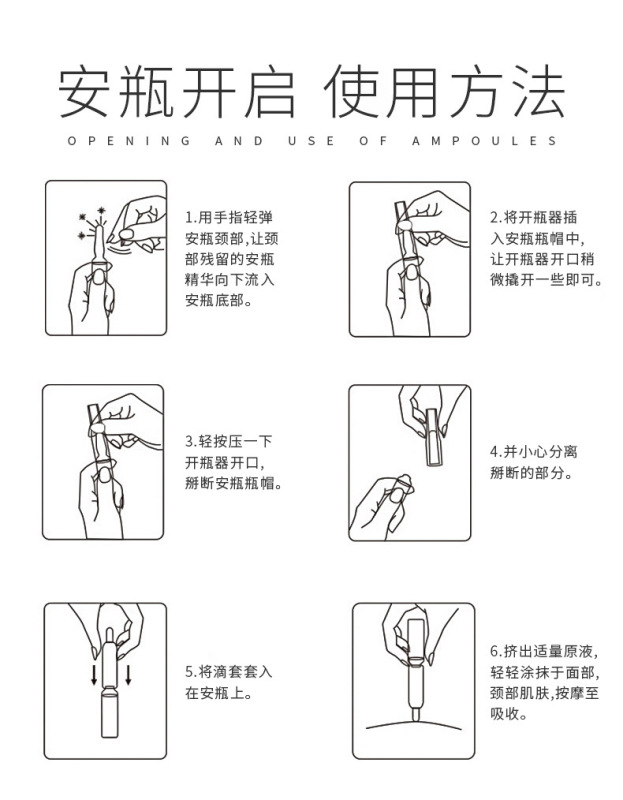 安瓶开启 使用方法

OPENING AND USE OF AMPOULES

1.用手指轻弹安瓶颈部,让颈部残留的安瓶精华向下流入安瓶底部。

2.将开瓶器插入安瓶瓶帽中,让开瓶器开口稍微撬开一些即可。

3.轻按压一下开瓶器开口,掰断安瓶瓶帽。

4.并小心分离掰断的部分。

5.将滴套套入在安瓶上。

6.挤出适量原液,轻轻涂抹于面部,颈部肌肤,按摩至吸收。