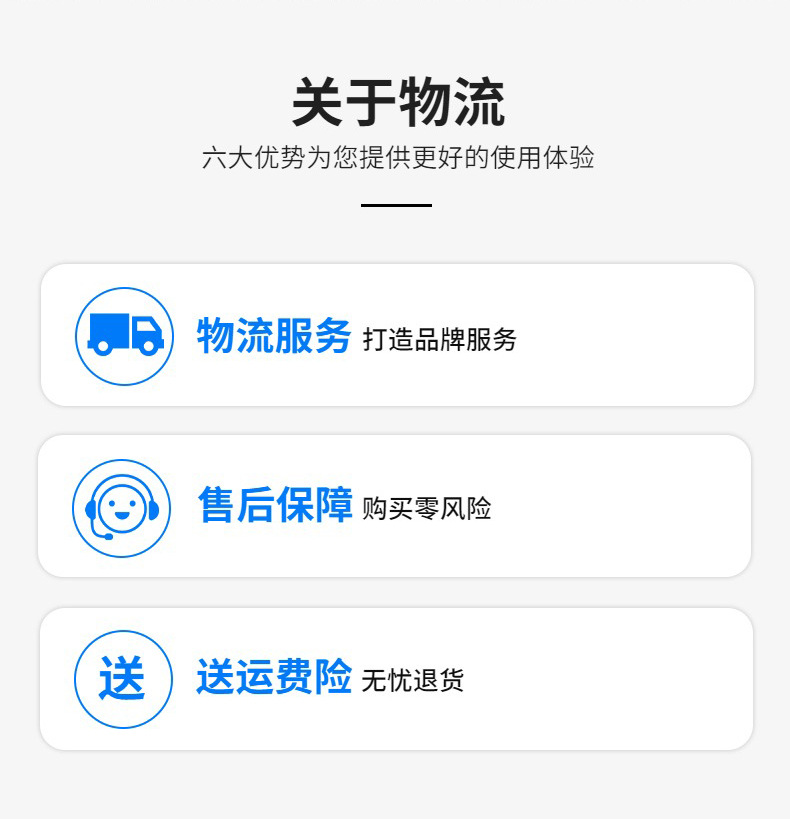 关于物流

六大优势为您提供更好的使用体验

物流服务 打造品牌服务

售后保障 购买零风险

送

送运费险 无忧退货