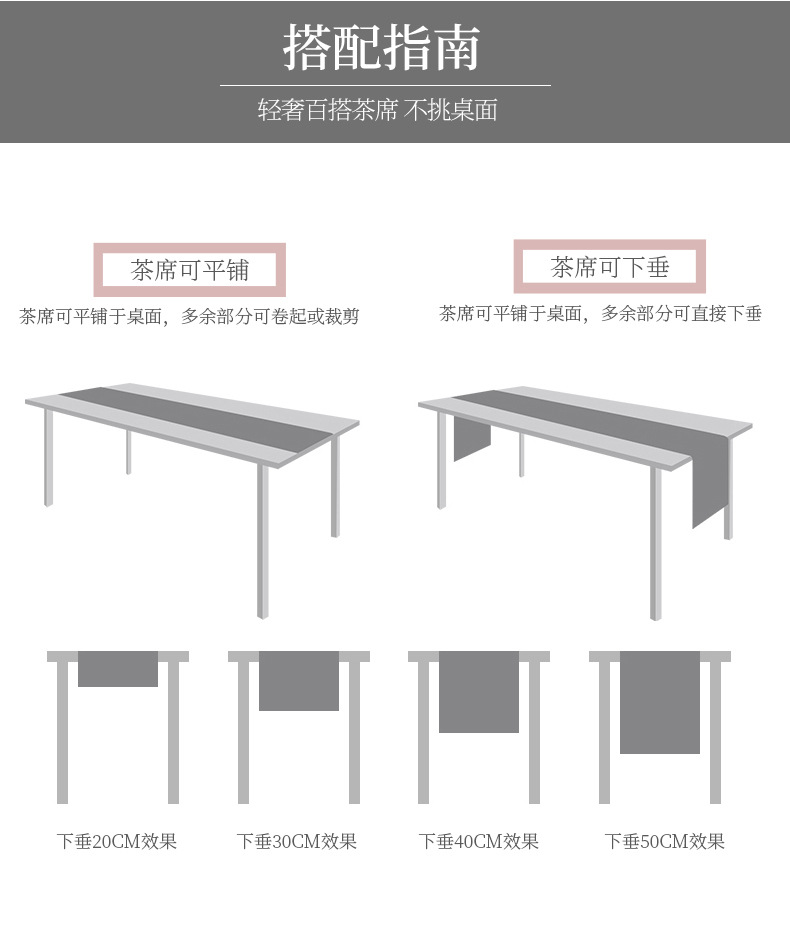 搭配指南

轻奢百搭茶席 不挑桌面

茶席可平铺

茶席可平铺于桌面，多余部分可卷起或裁剪

茶席可下垂

茶席可平铺于桌面，多余部分可直接下垂

下垂20CM效果

下垂30CM效果

下垂40CM效果

下垂50CM效果