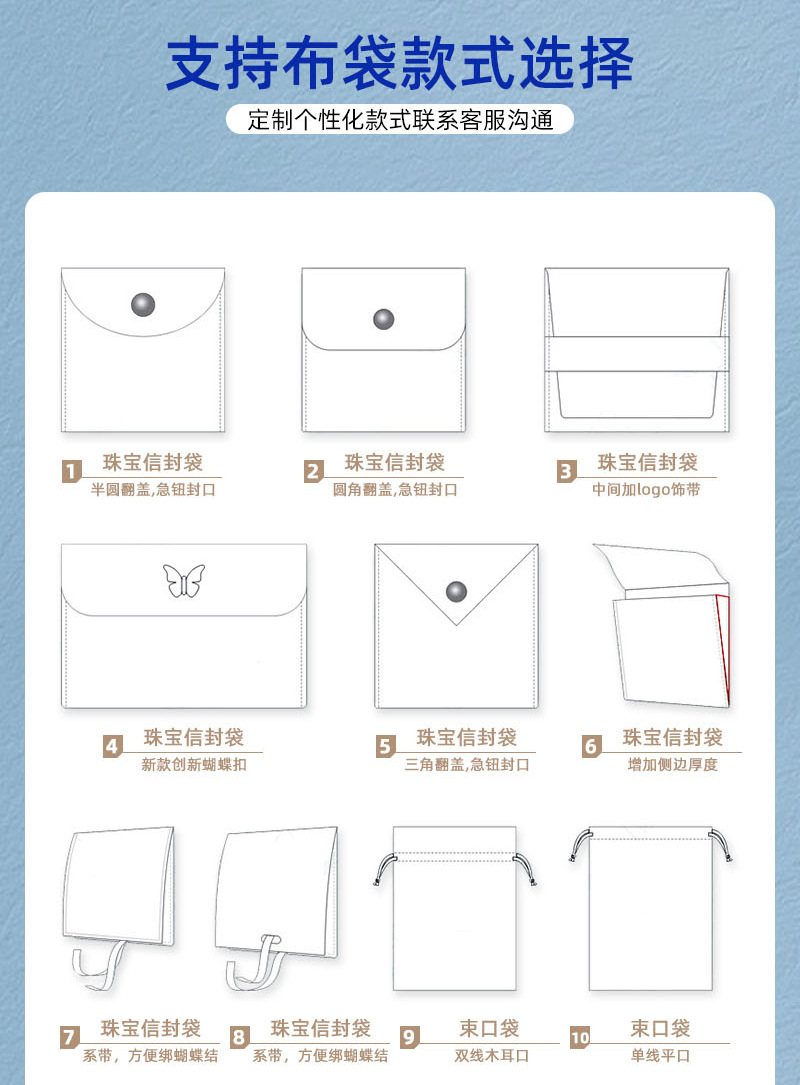 支持布袋款式选择

定制个性化款式联系客服沟通

1 珠宝信封袋
半圆翻盖,急钮封口

2 珠宝信封袋
圆角翻盖,急钮封口

3 珠宝信封袋
中间加logo饰带

4 珠宝信封袋
新款创新蝴蝶扣

5 珠宝信封袋
三角翻盖,急钮封口

6 珠宝信封袋
增加侧边厚度

7 珠宝信封袋
系带，方便绑蝴蝶结

8 珠宝信封袋
系带，方便绑蝴蝶结

9 束口袋
双线木耳口

10 束口袋
单线平口