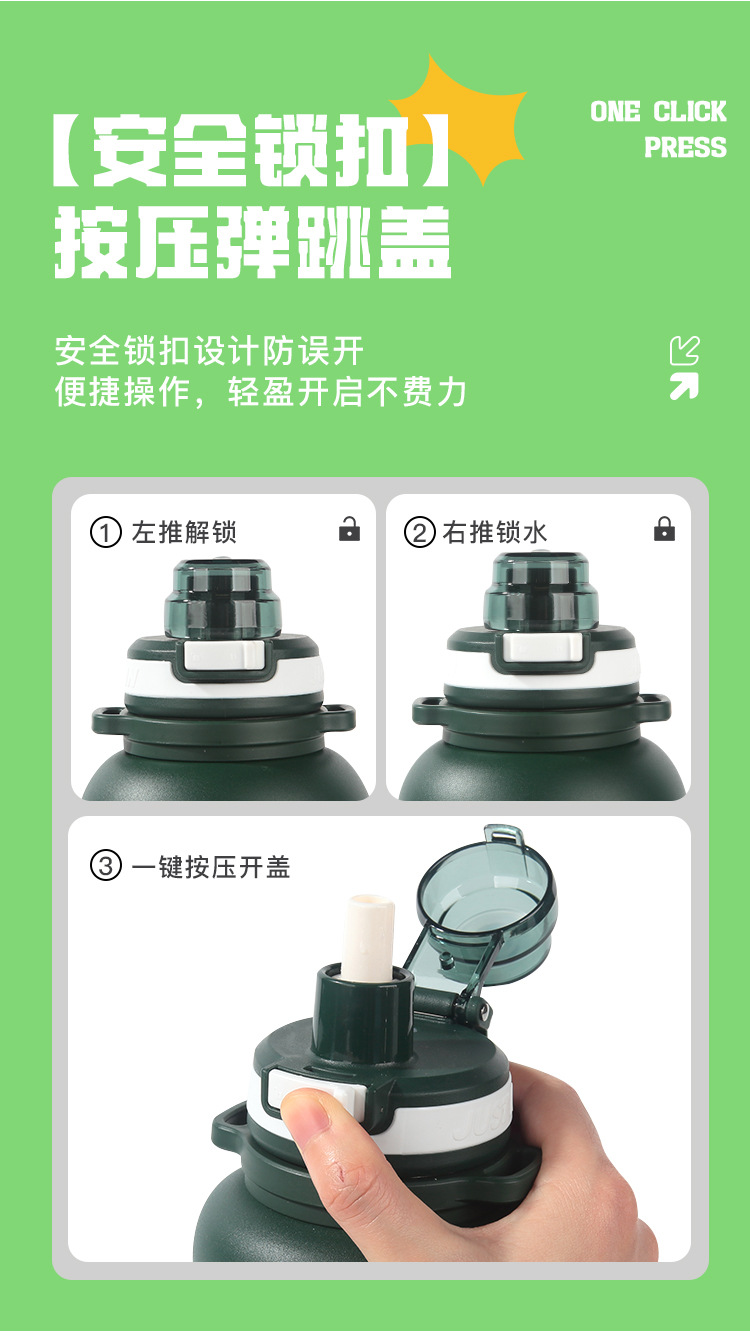 【安全锁扣】
按压弹跳盖

ONE CLICK
PRESS

安全锁扣设计防误开
便捷操作，轻盈开启不费力

① 左推解锁

② 右推锁水

③ 一键按压开盖