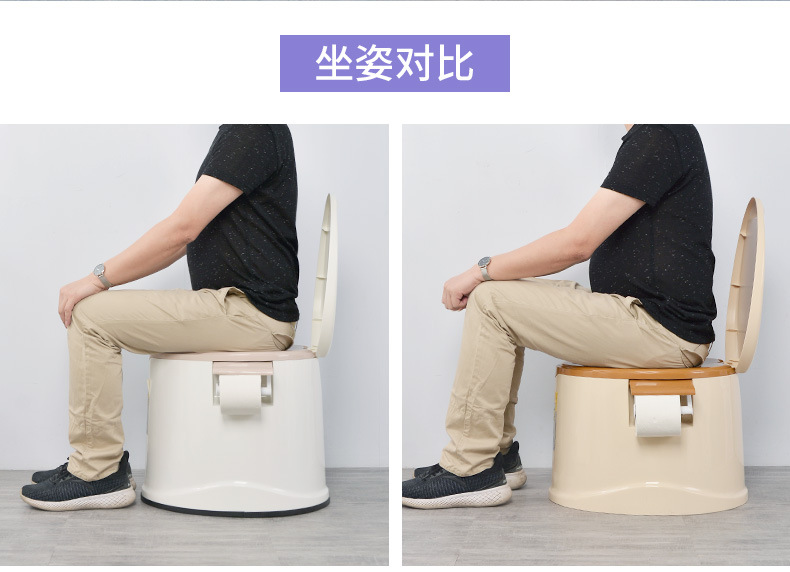 坐姿对比