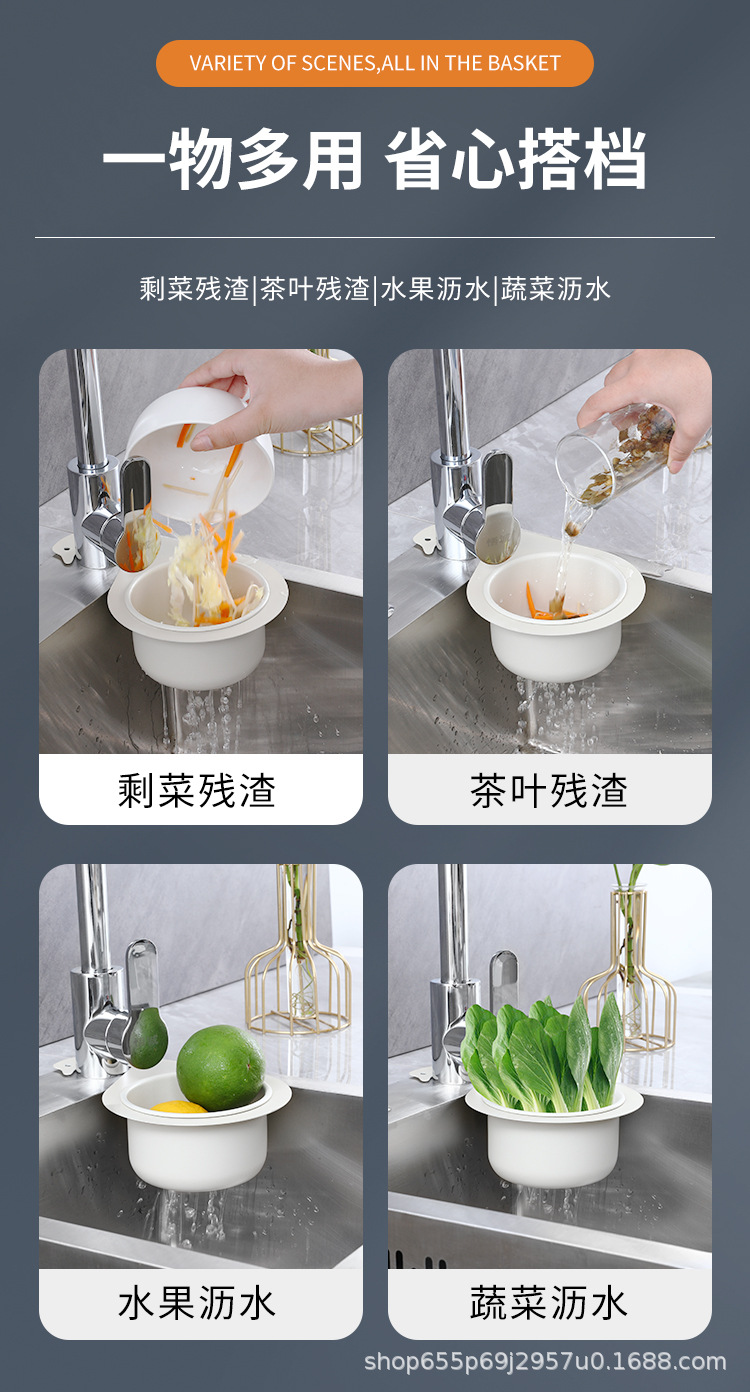 VARIETY OF SCENES,ALL IN THE BASKET

一物多用 省心搭档

剩菜残渣|茶叶残渣|水果沥水|蔬菜沥水

剩菜残渣

茶叶残渣

水果沥水

蔬菜沥水

shop655p69j2957u0.1688.com