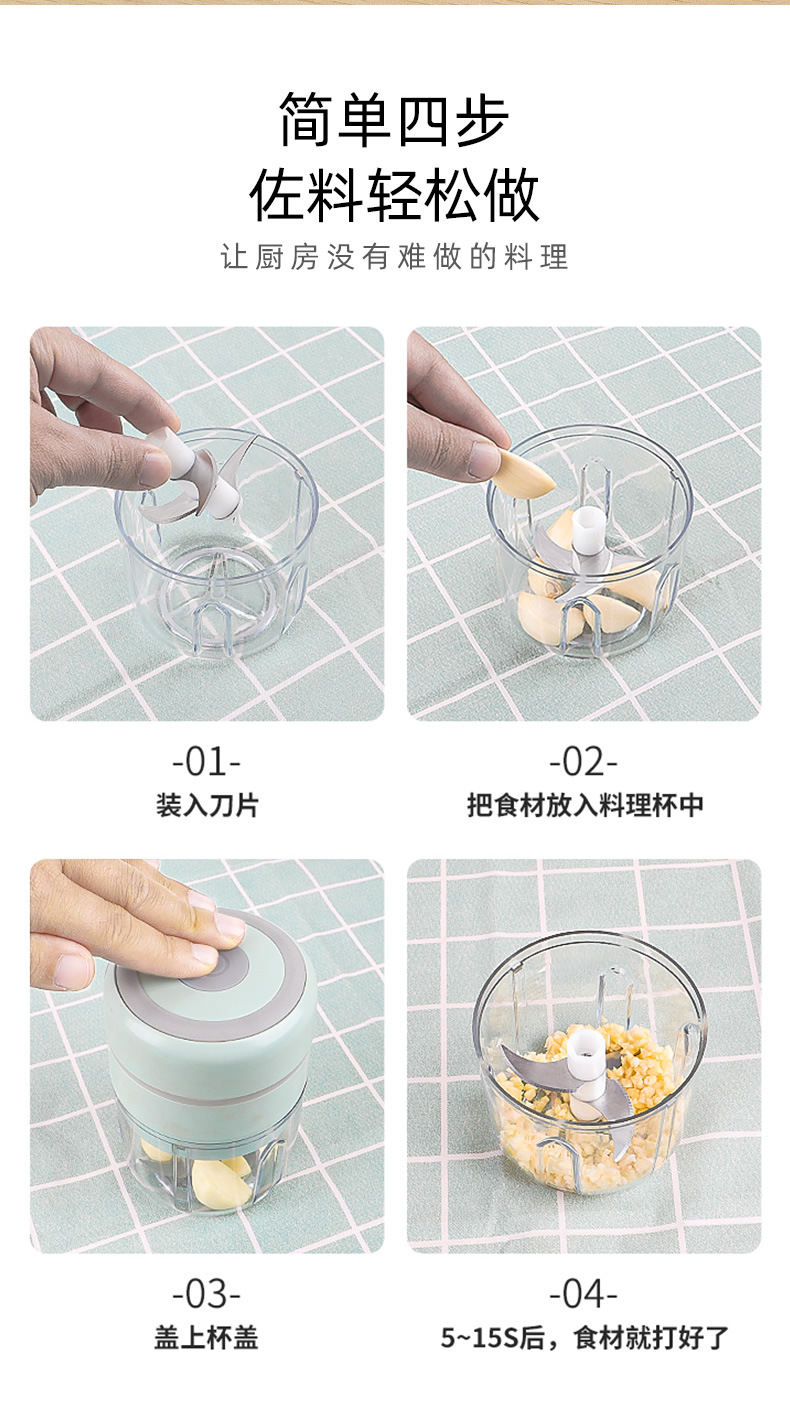 简单四步
佐料轻松做

让厨房没有难做的料理

-01-
装入刀片

-02-
把食材放入料理杯中

-03-
盖上杯盖

-04-
5~15S后，食材就打好了